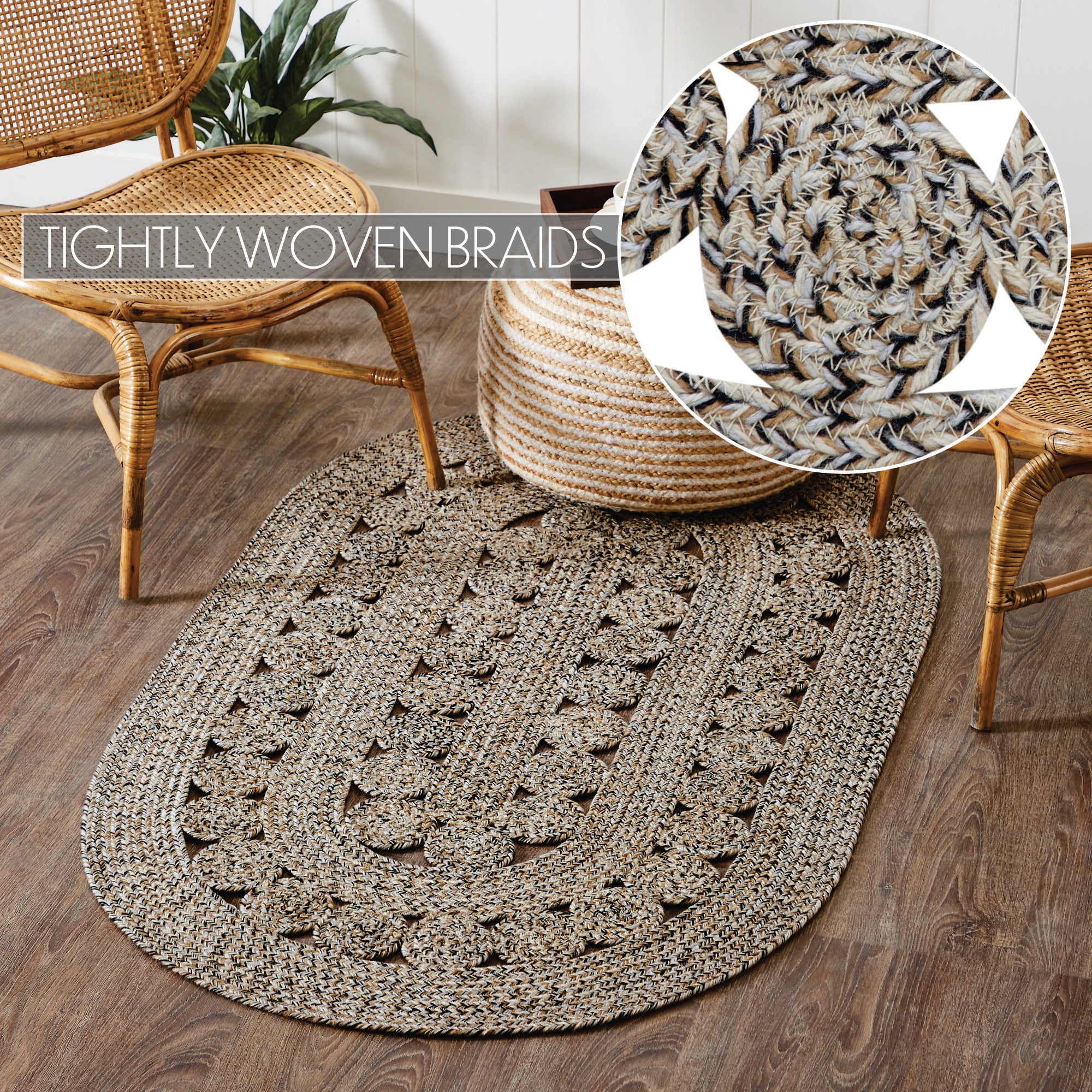 TIGHTLY WOVEN BRAIDS