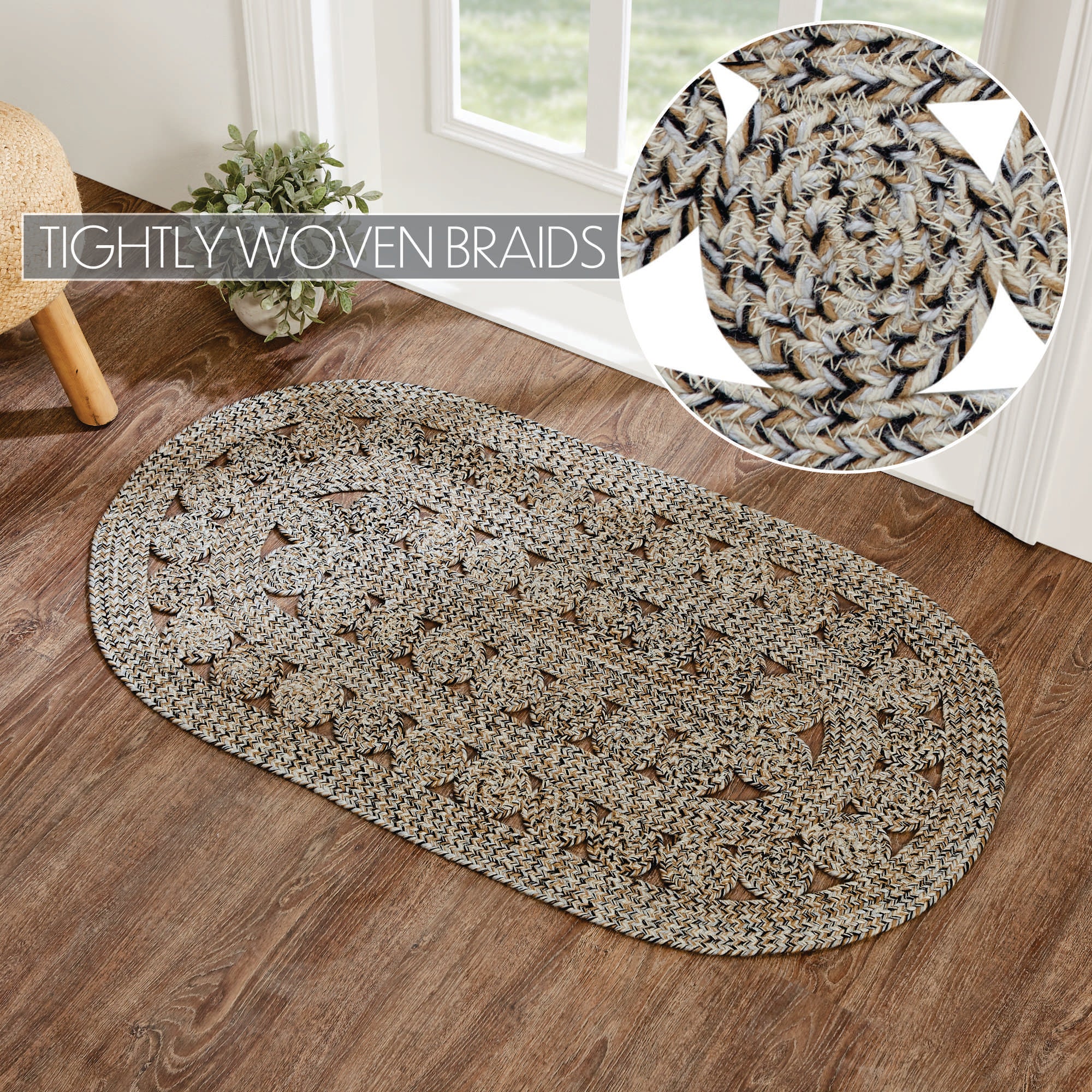 TIGHTLY WOVEN BRAIDS