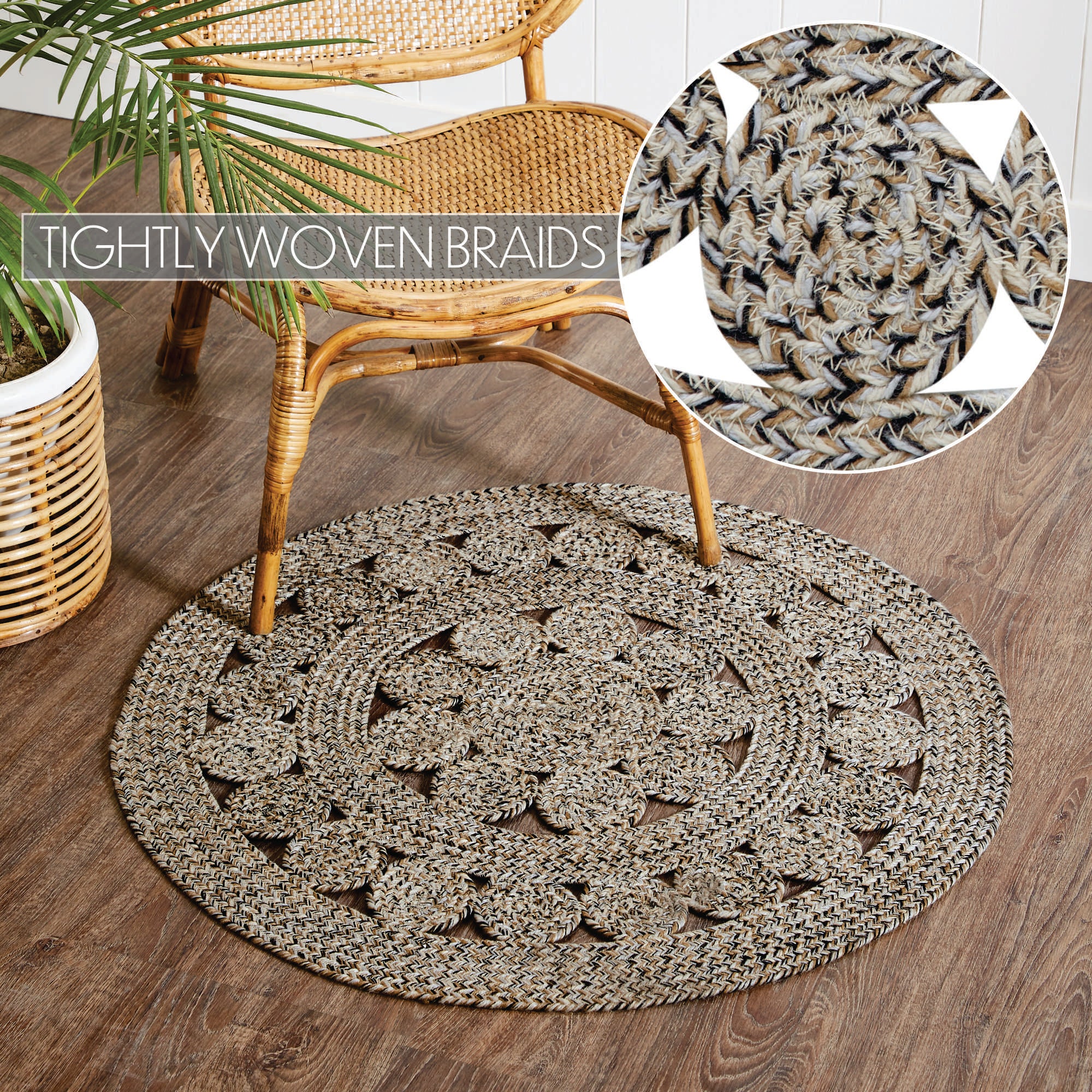 TIGHTLY WOVEN BRAIDS