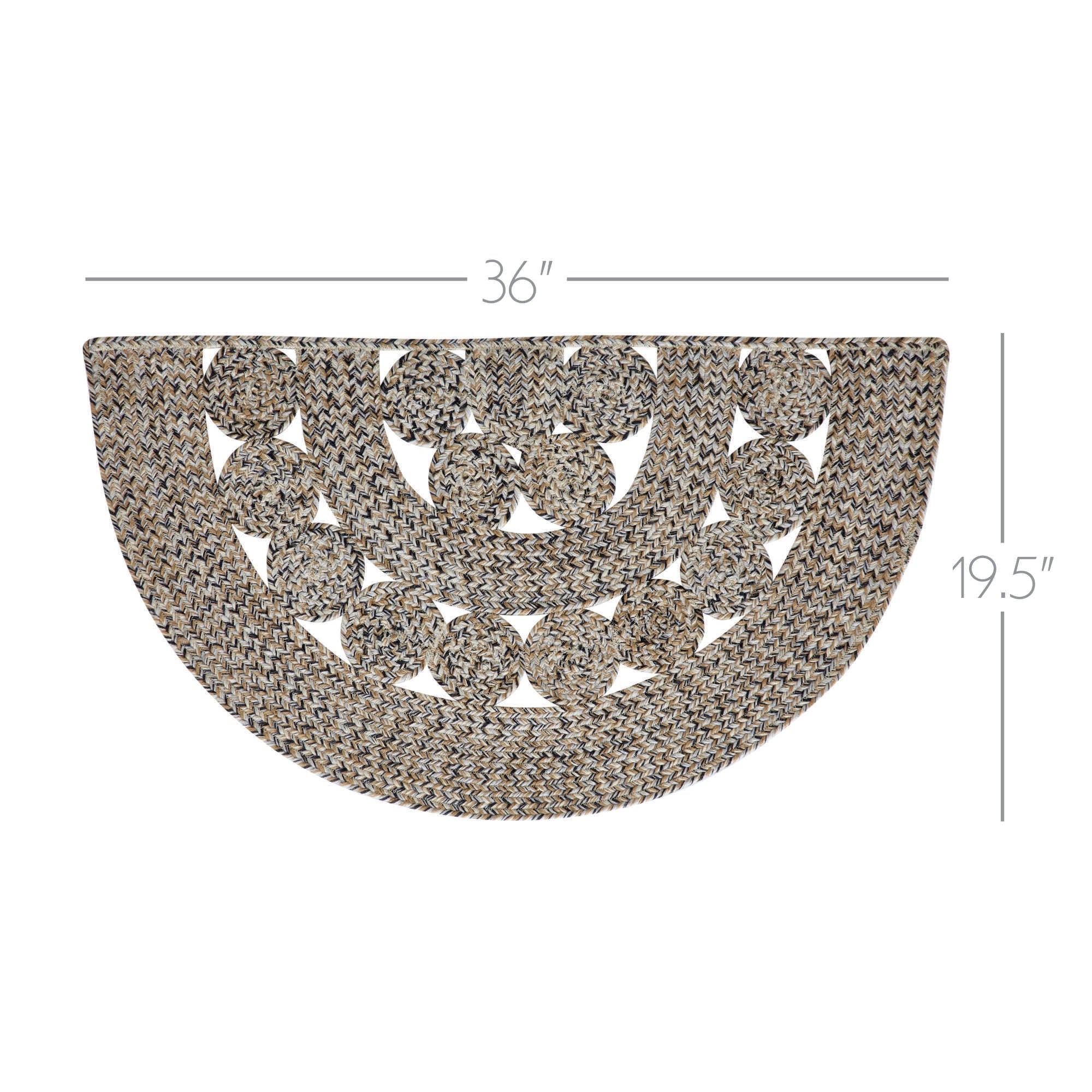 36"

19.5"