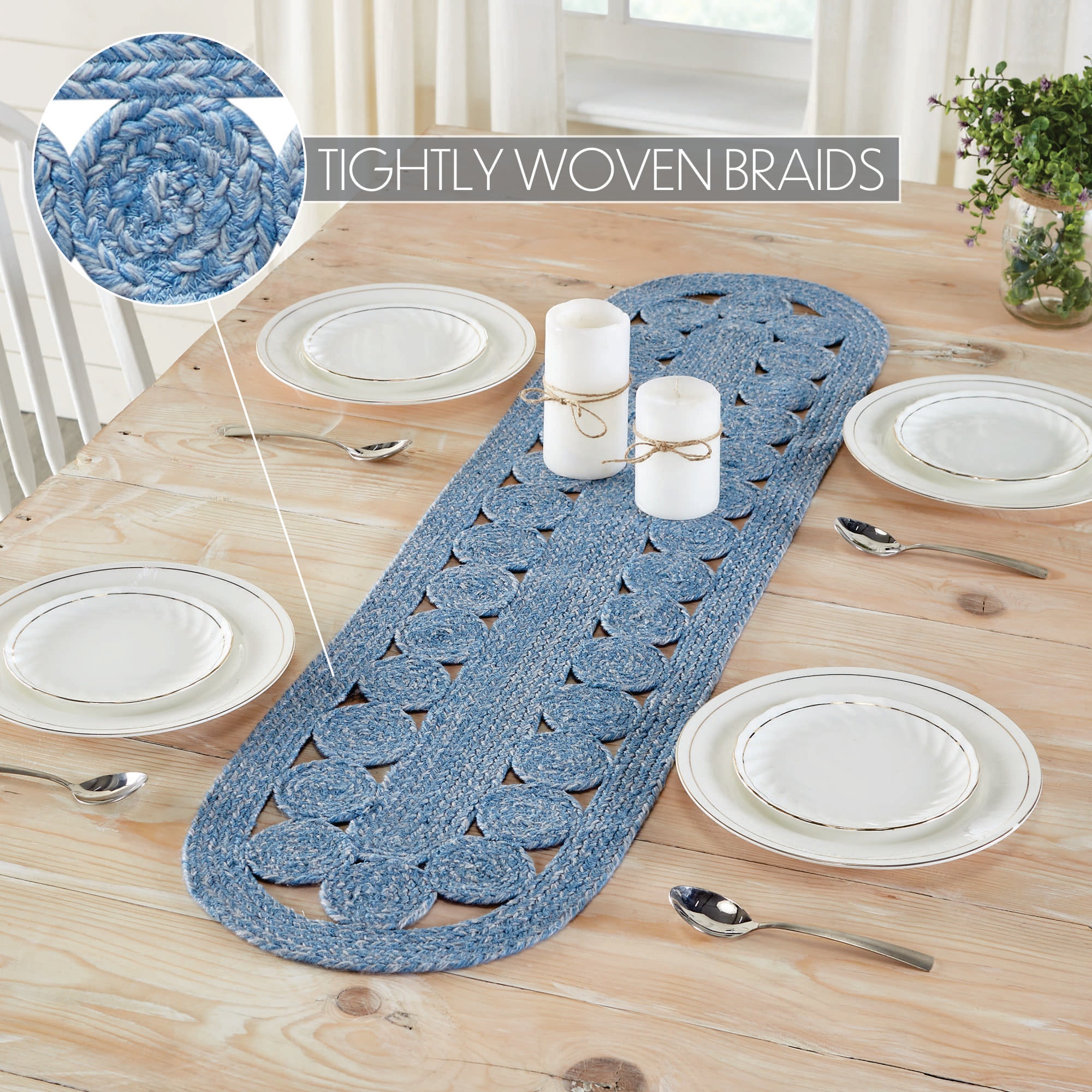 TIGHTLY WOVEN BRAIDS