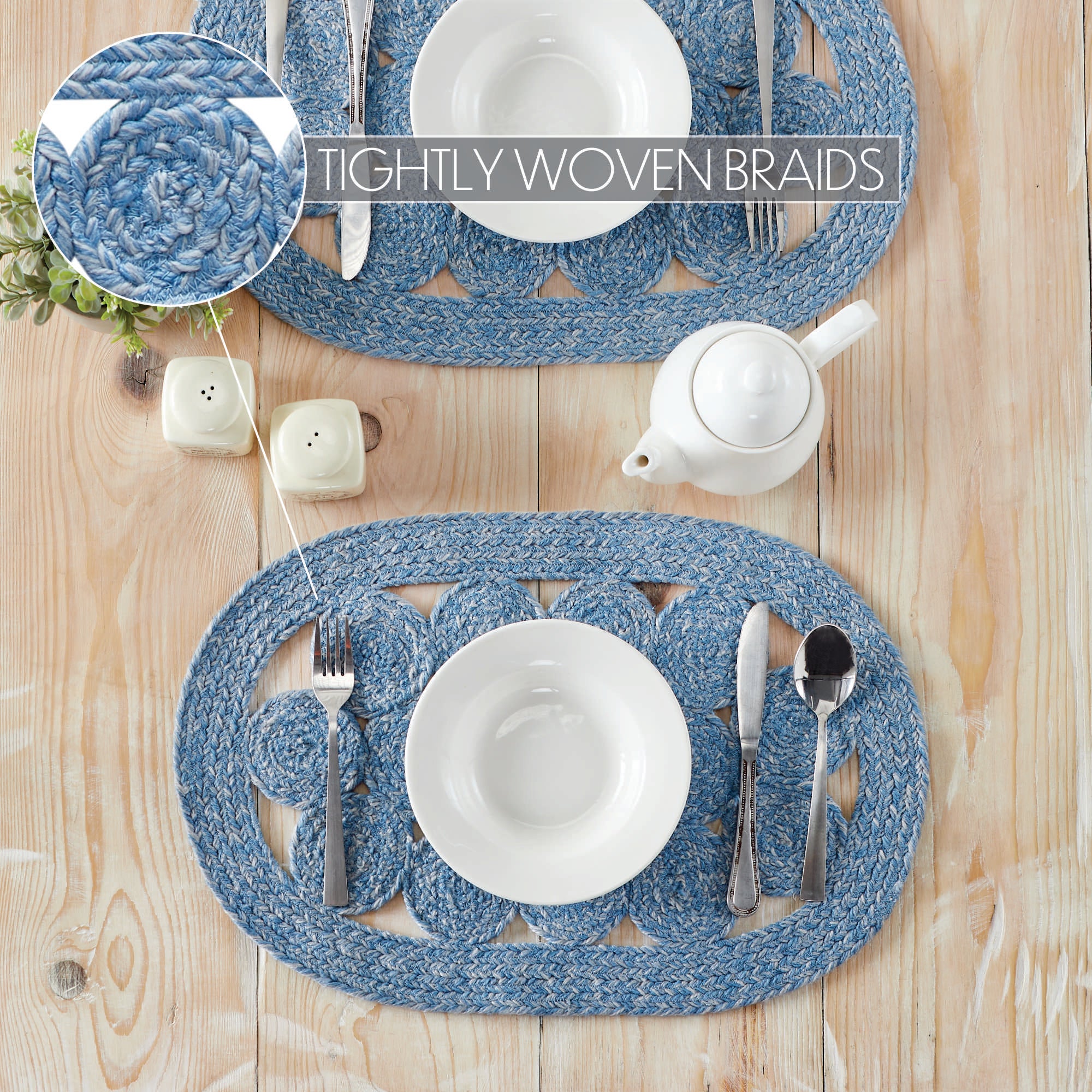 TIGHTLY WOVEN BRAIDS