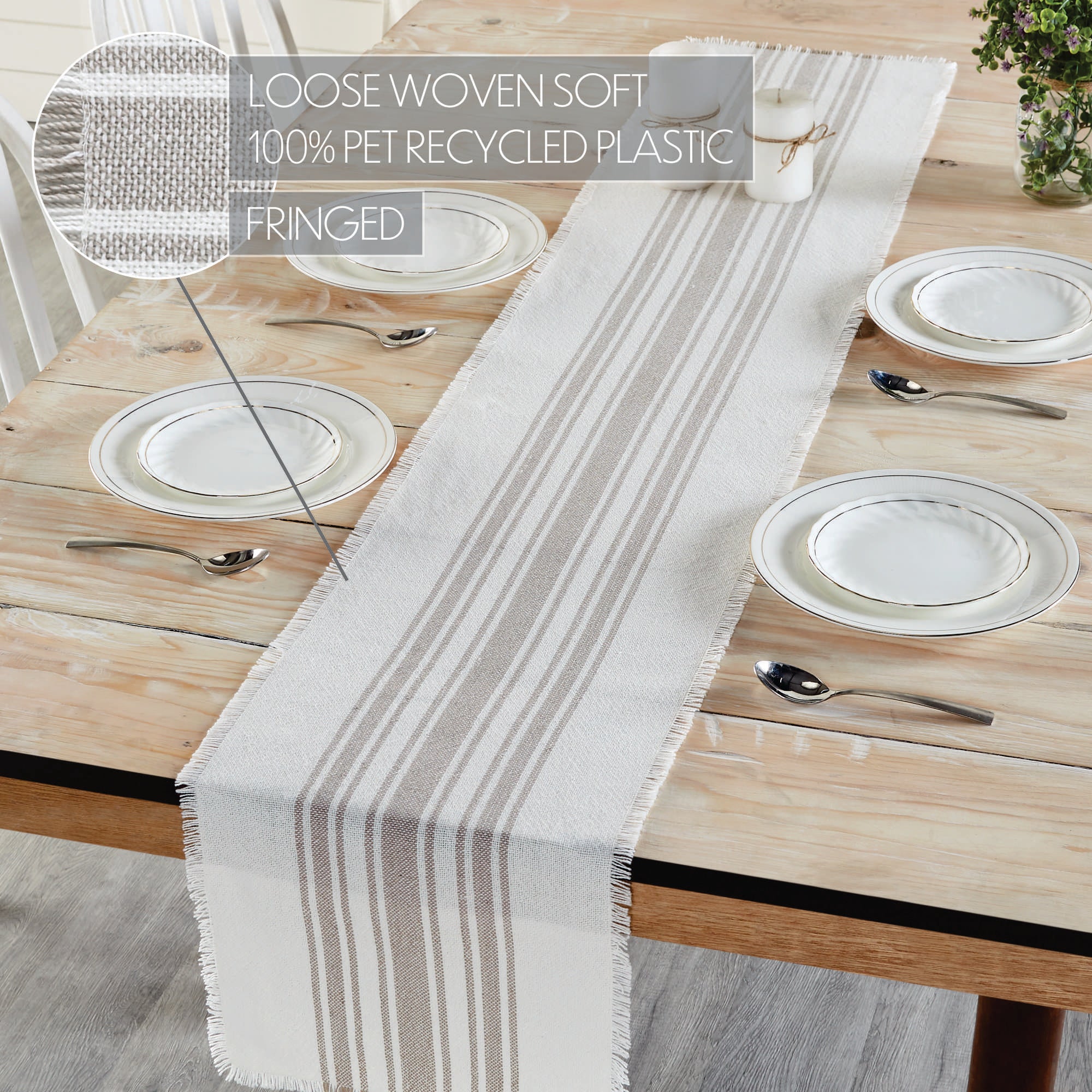 LOOSE WOVEN SOFT
100% PET RECYCLED PLASTIC

FRINGED