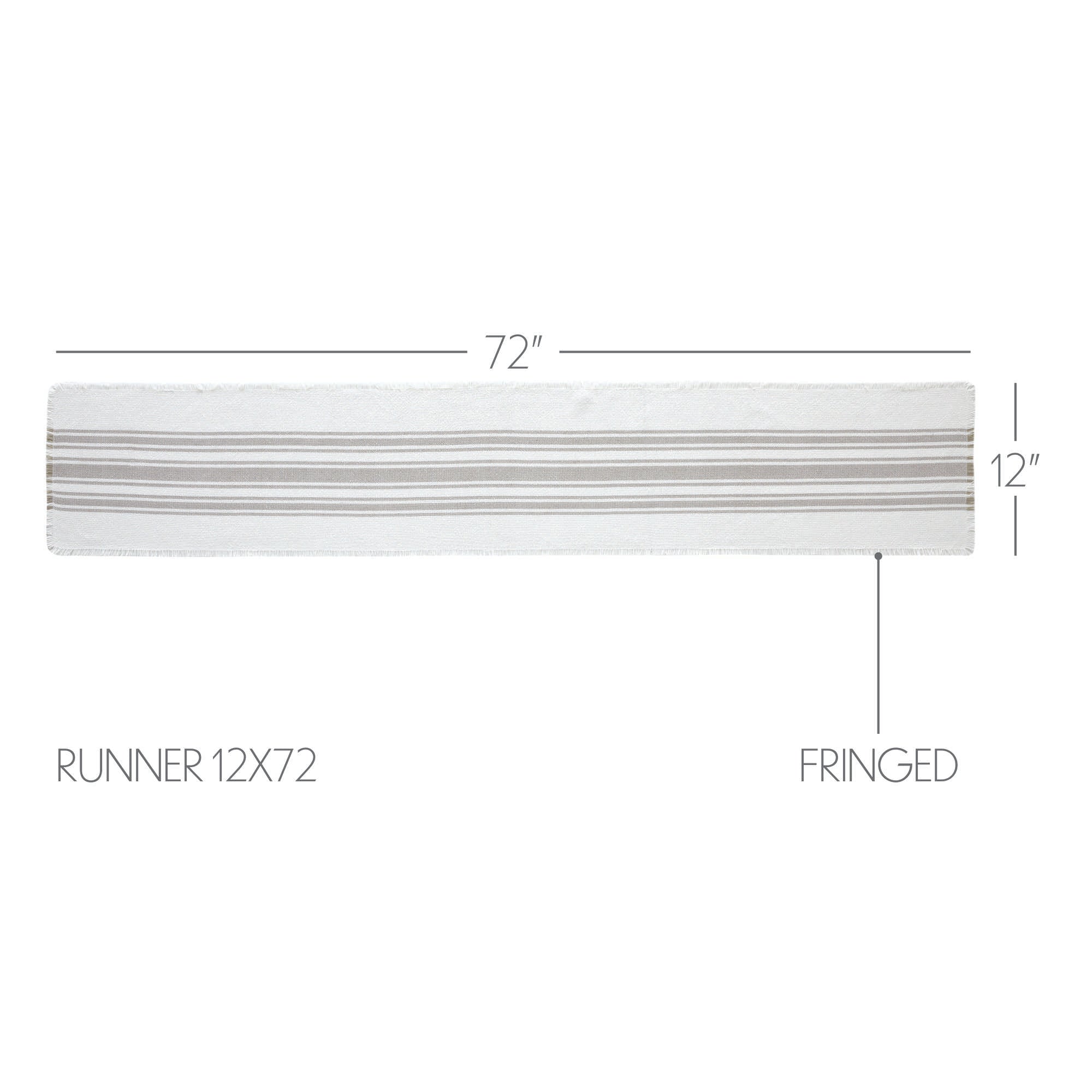 72"

12"

RUNNER 12X72

FRINGED