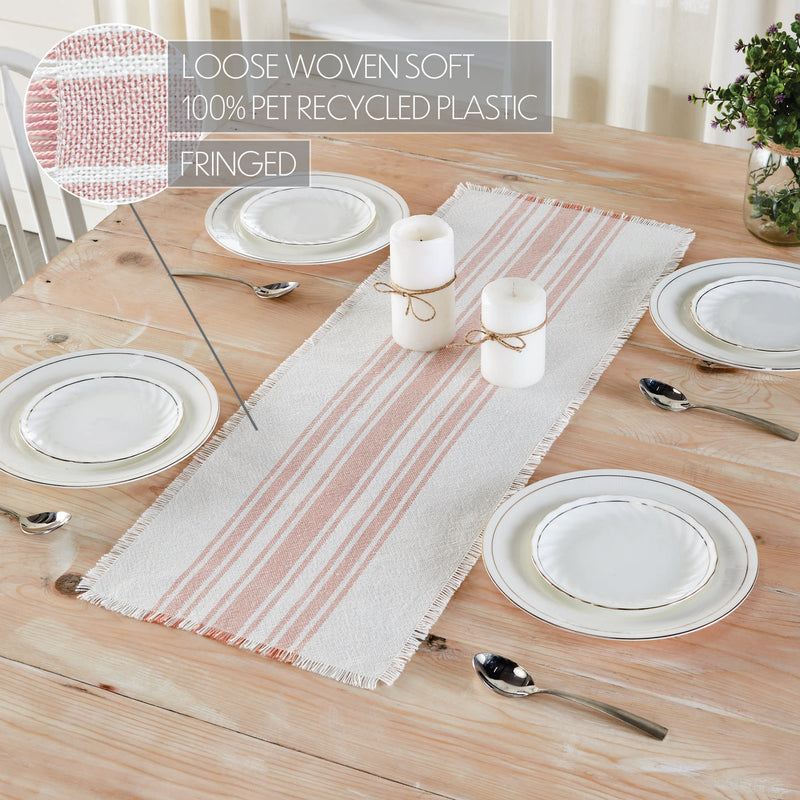 LOOSE WOVEN SOFT
100% PET RECYCLED PLASTIC

FRINGED