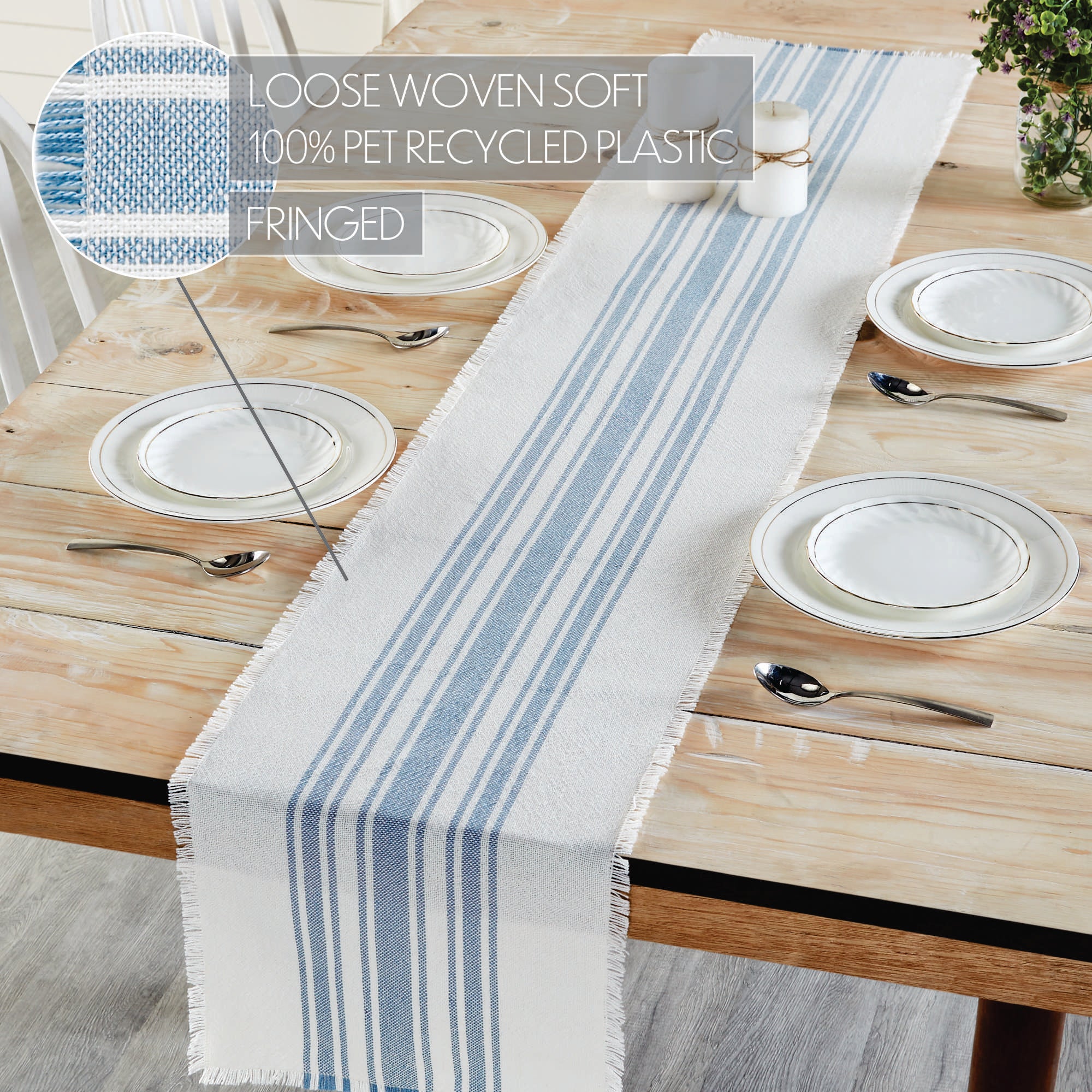 LOOSE WOVEN SOFT
100% PET RECYCLED PLASTIC

FRINGED