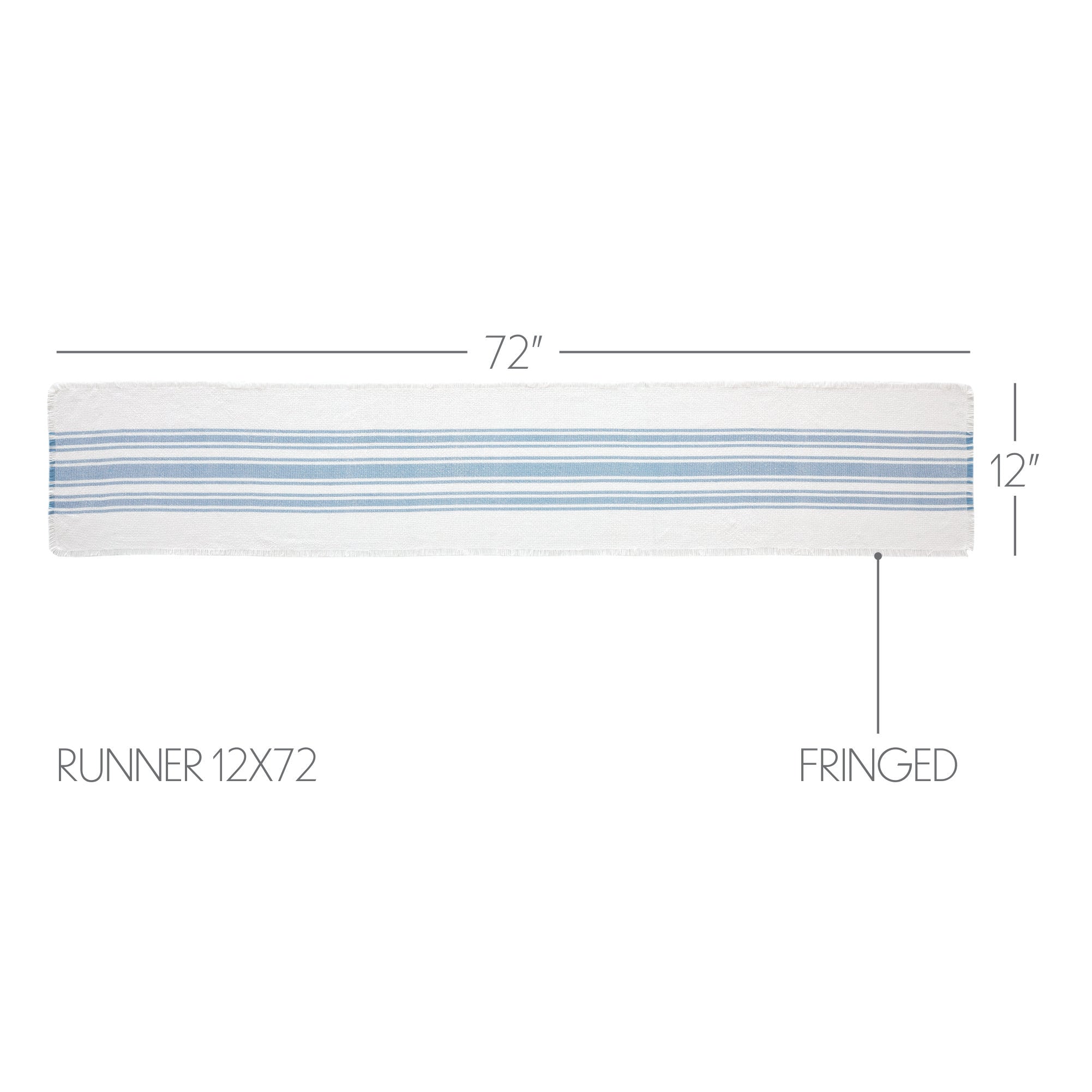 72"

12"

RUNNER 12X72

FRINGED