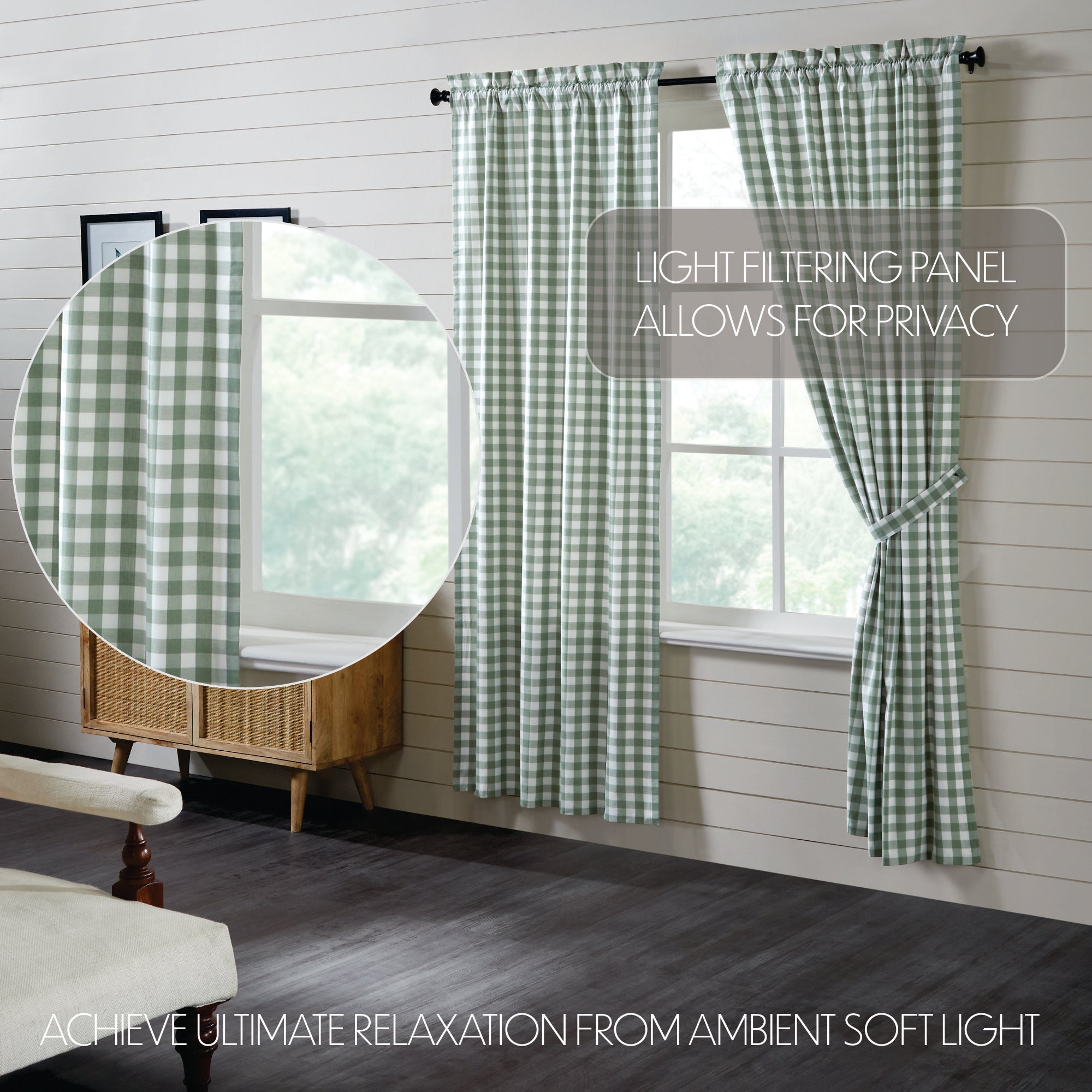 LIGHT FILTERING PANEL
ALLOWS FOR PRIVACY

ACHIEVE ULTIMATE RELAXATION FROM AMBIENT SOFT LIGHT