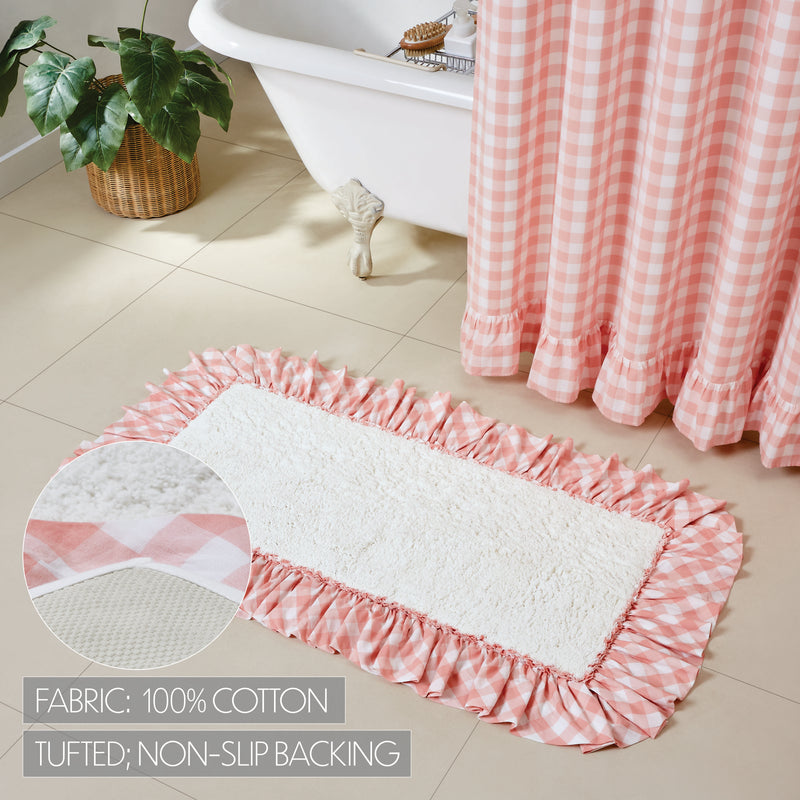 FABRIC: 100% COTTON

TUFTED; NON-SLIP BACKING