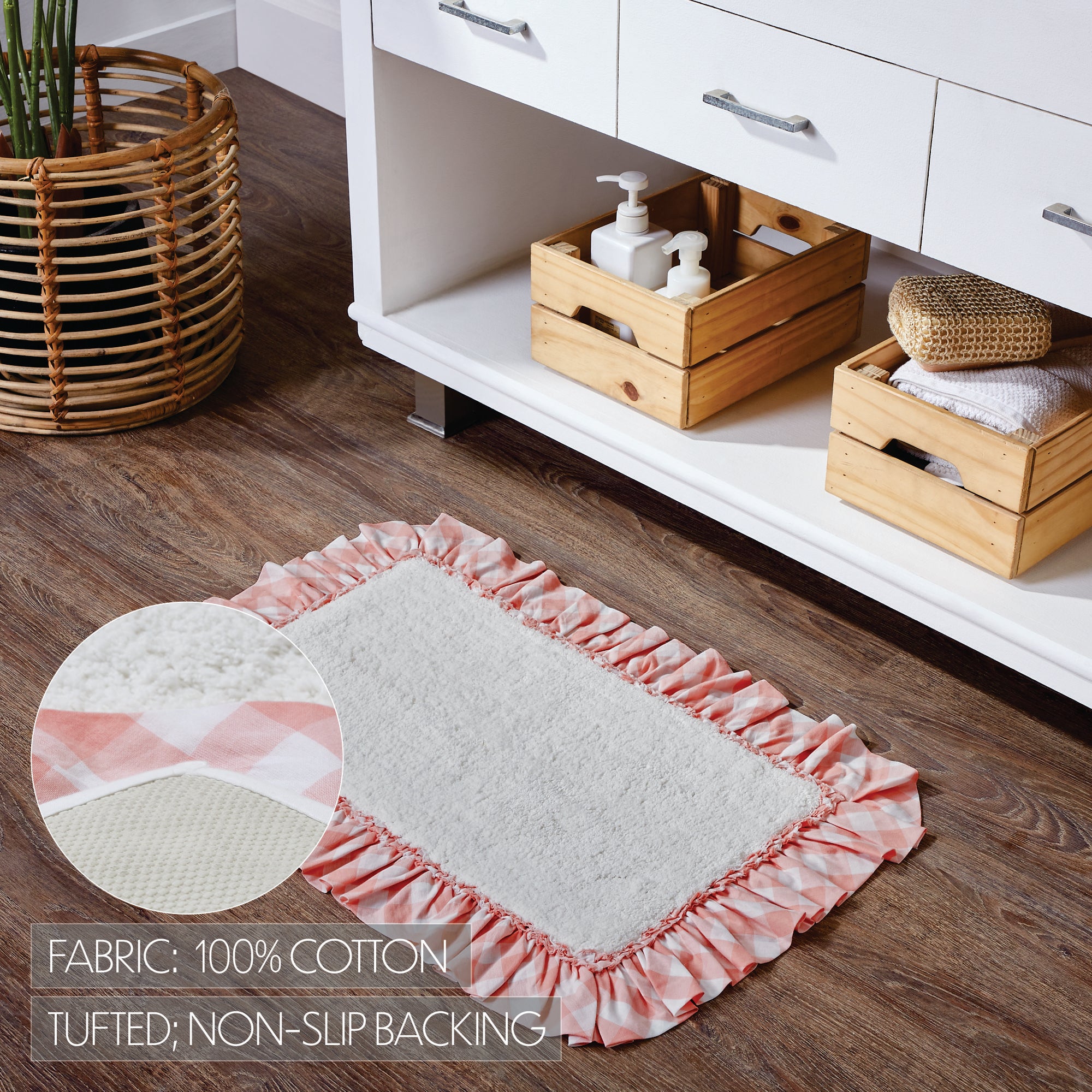 FABRIC: 100% COTTON

TUFTED; NON-SLIP BACKING