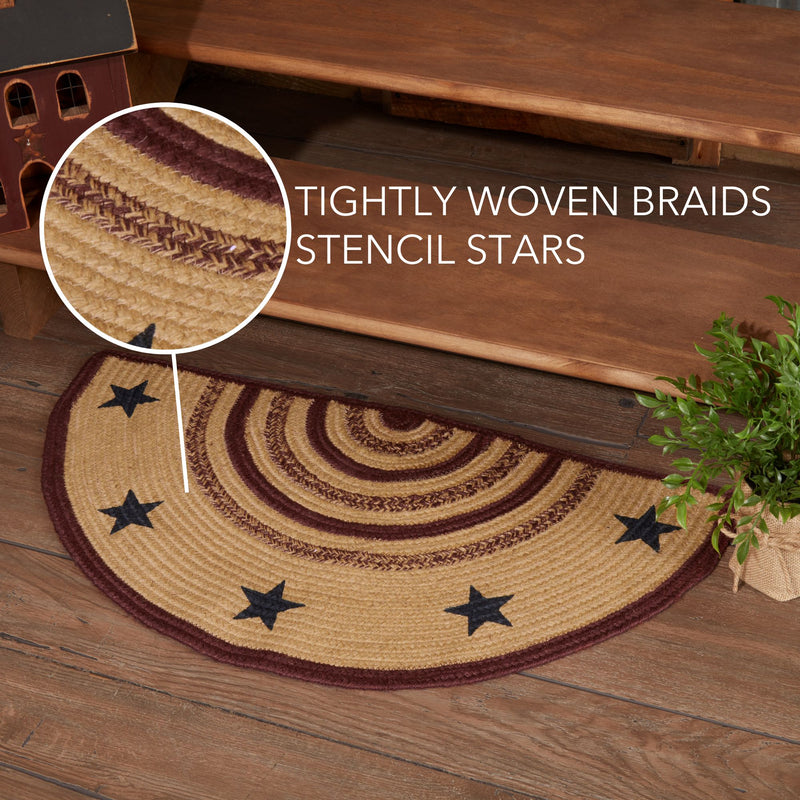 TIGHTLY WOVEN BRAIDS
STENCIL STARS