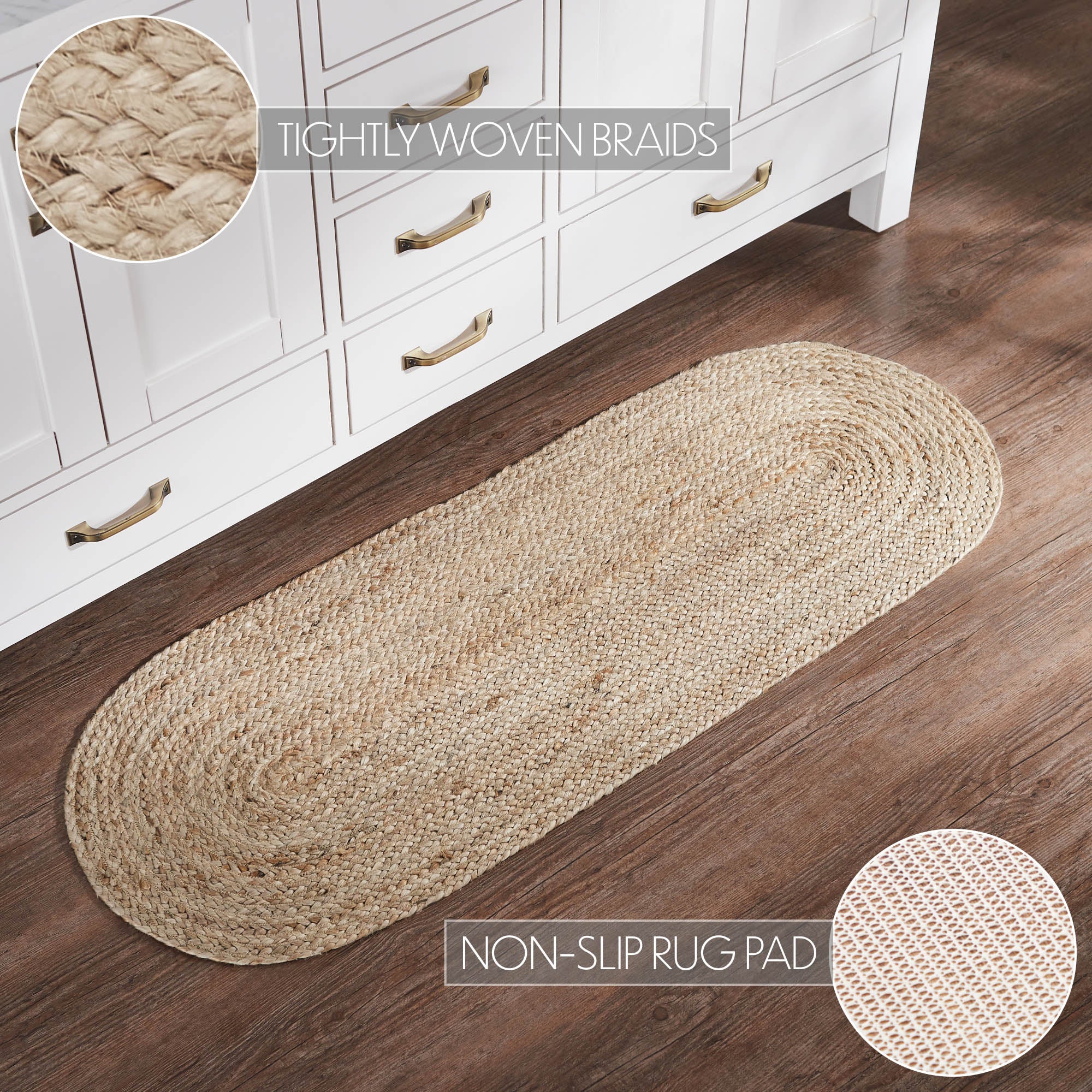 TIGHTLY WOVEN BRAIDS

NON-SLIP RUG PAD