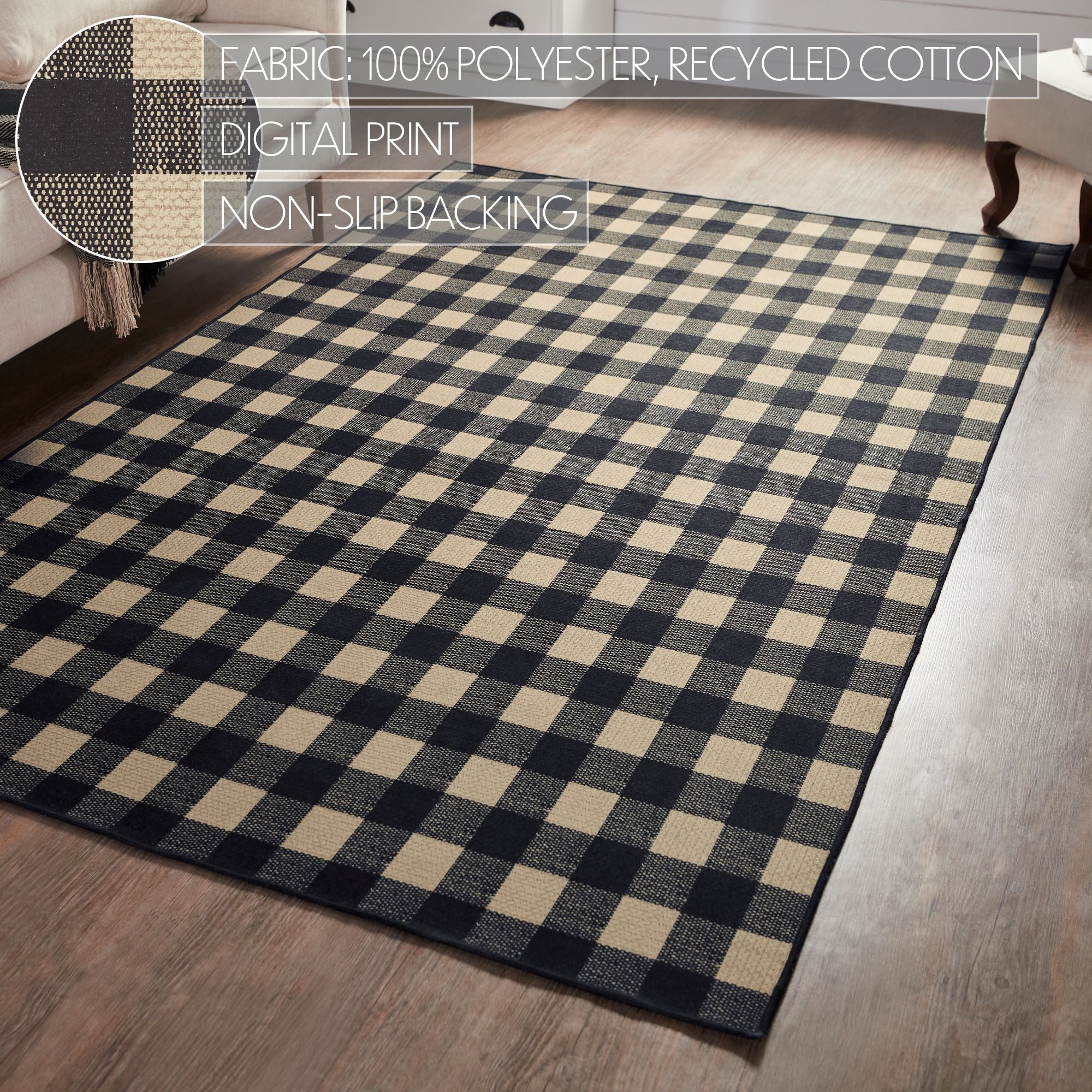 FABRIC: 100% POLYESTER, RECYCLED COTTON

DIGITAL PRINT

NON-SLIP BACKING