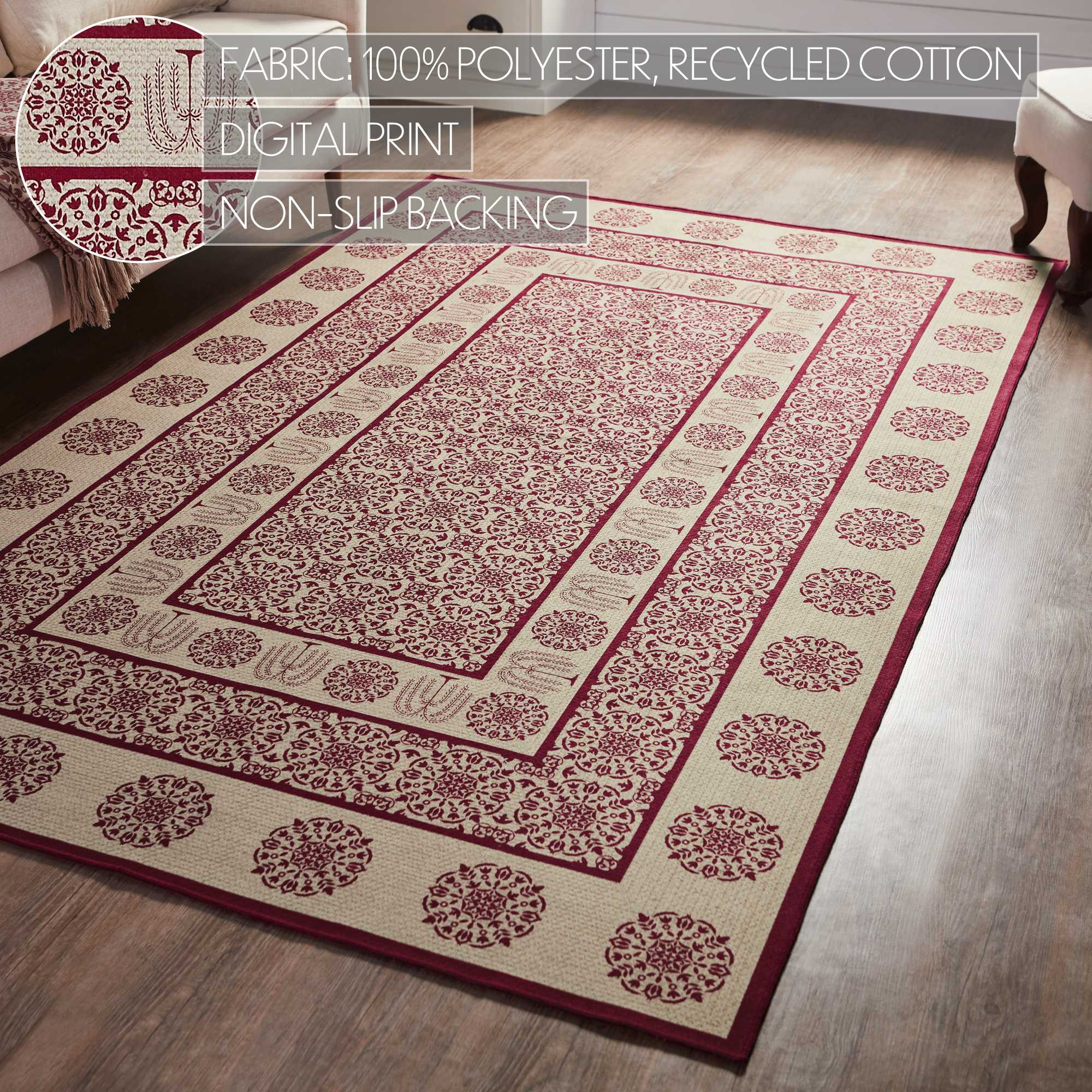 FABRIC: 100% POLYESTER, RECYCLED COTTON

DIGITAL PRINT

NON-SLIP BACKING