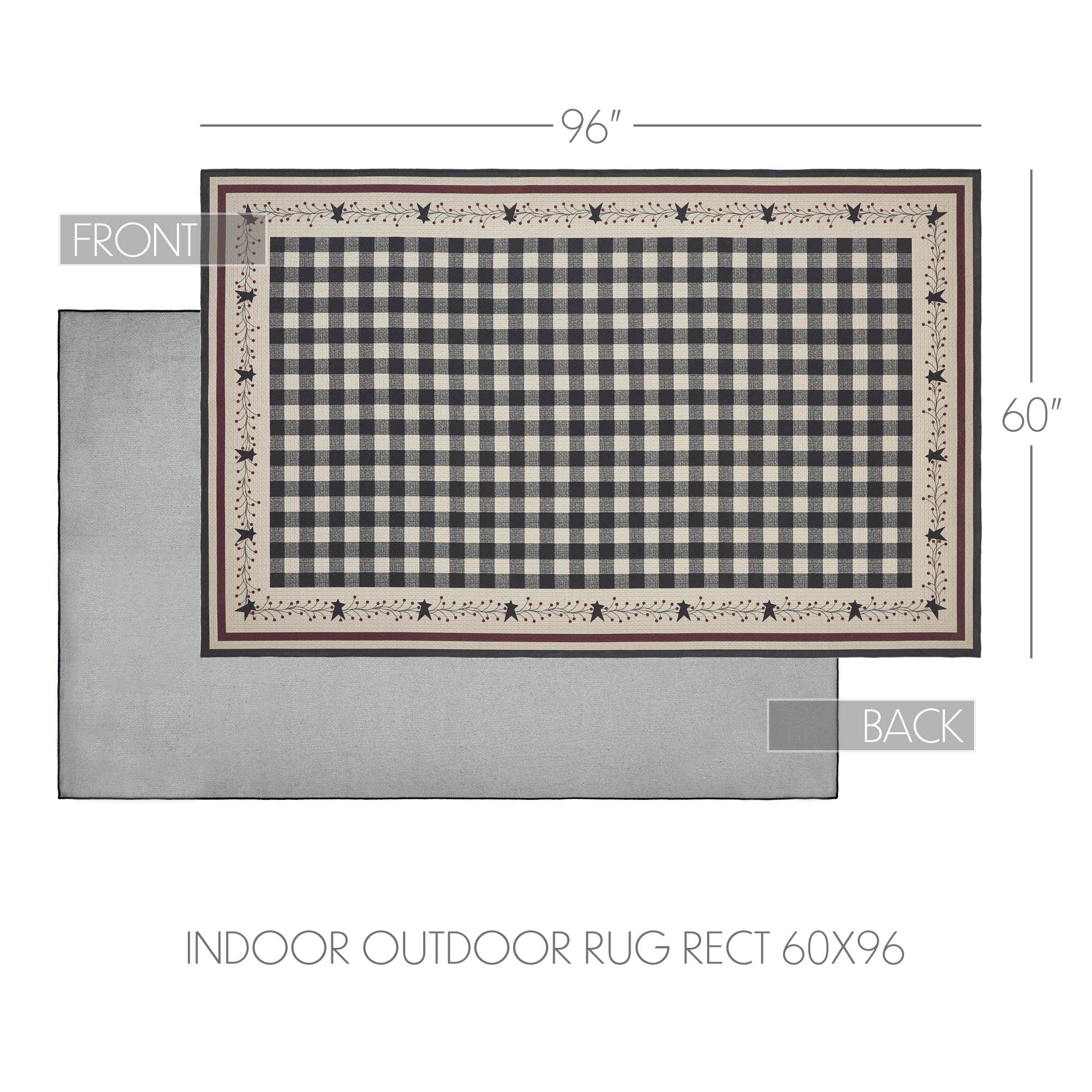 96"

FRONT

60"

BACK

INDOOR OUTDOOR RUG RECT 60X96