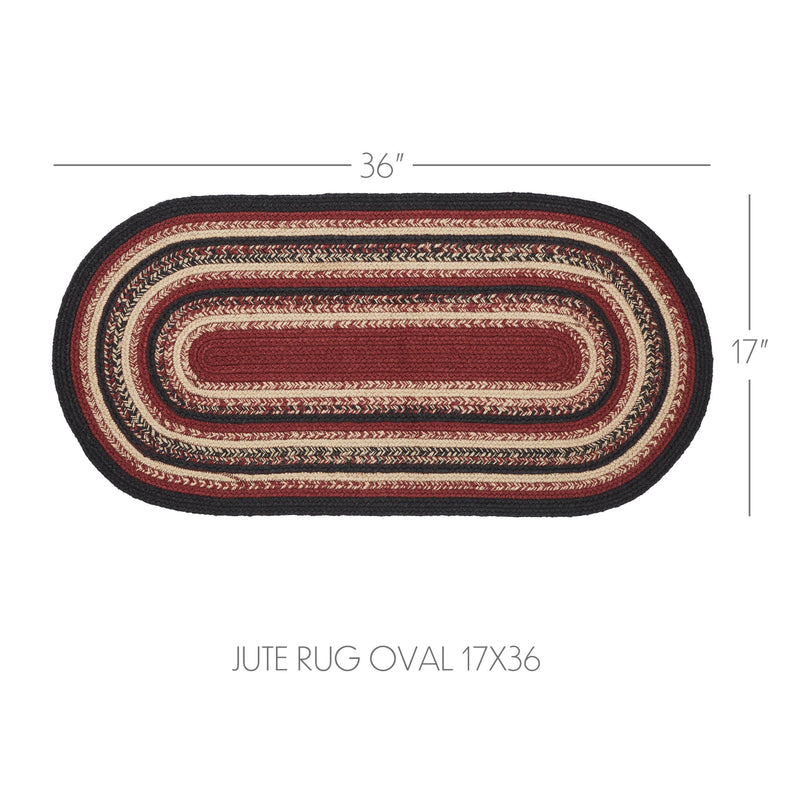 36"

17"

JUTE RUG OVAL 17X36