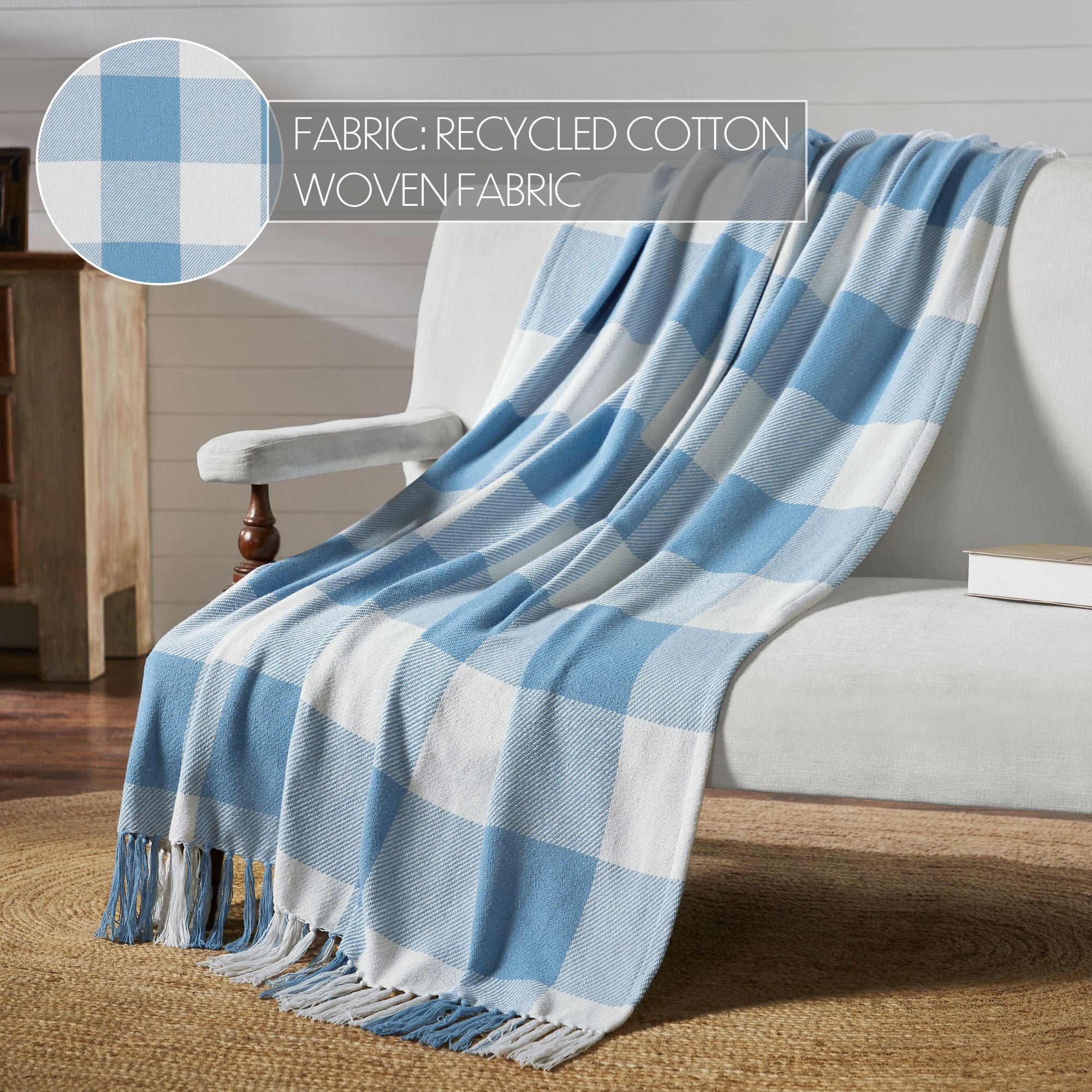 FABRIC: RECYCLED COTTON
WOVEN FABRIC