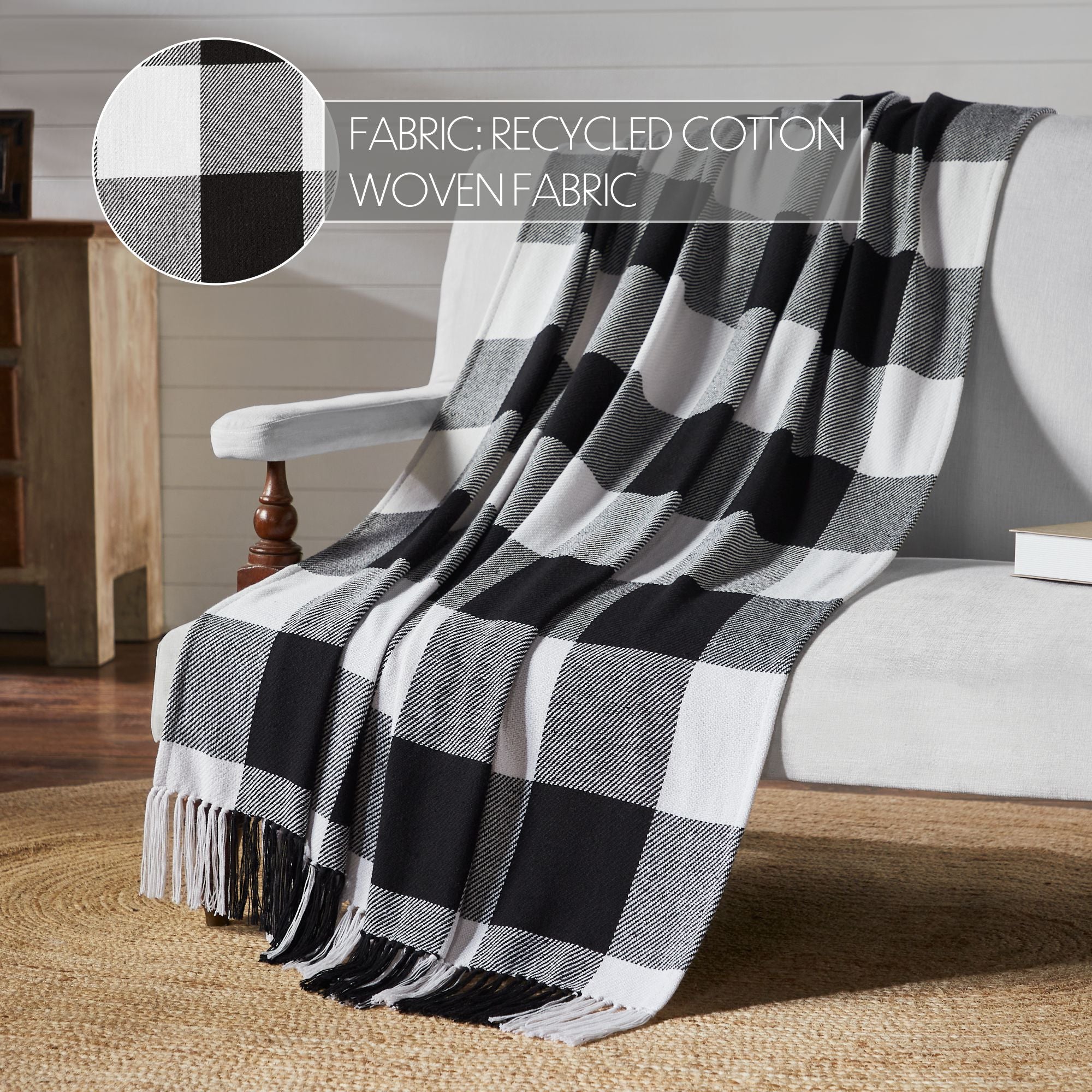 FABRIC: RECYCLED COTTON
WOVEN FABRIC