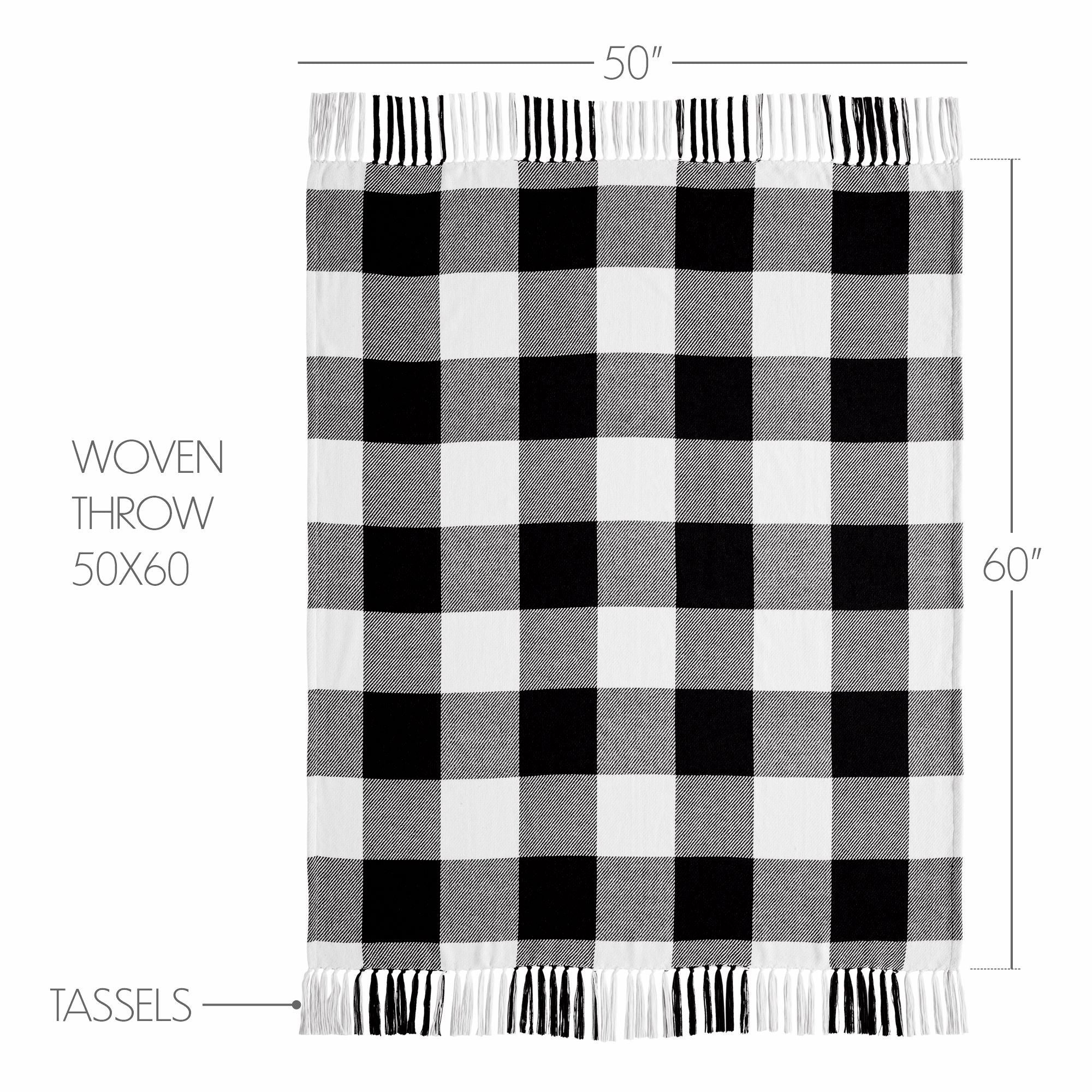 50″

WOVEN
THROW
50X60

60″

TASSELS