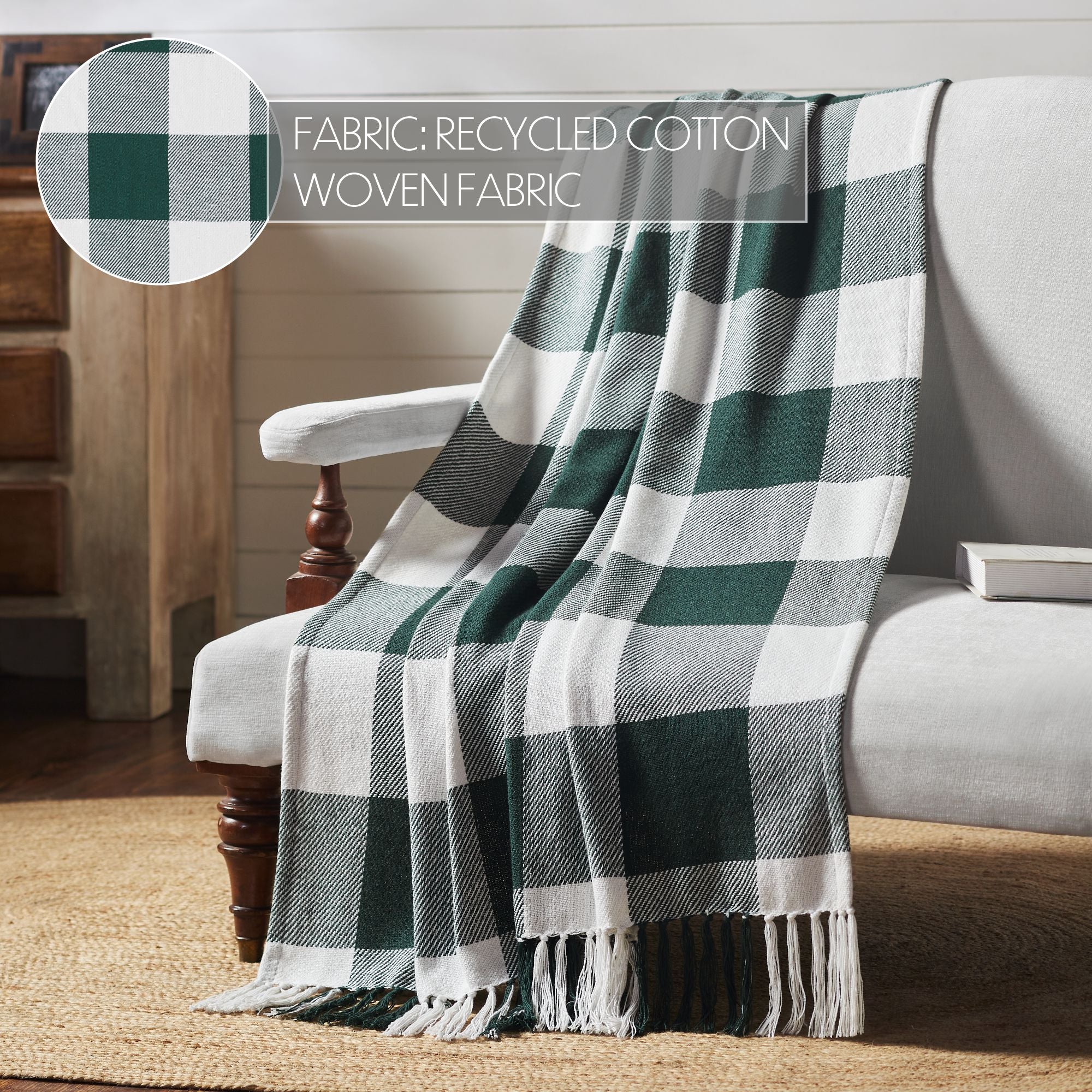 FABRIC: RECYCLED COTTON
WOVEN FABRIC