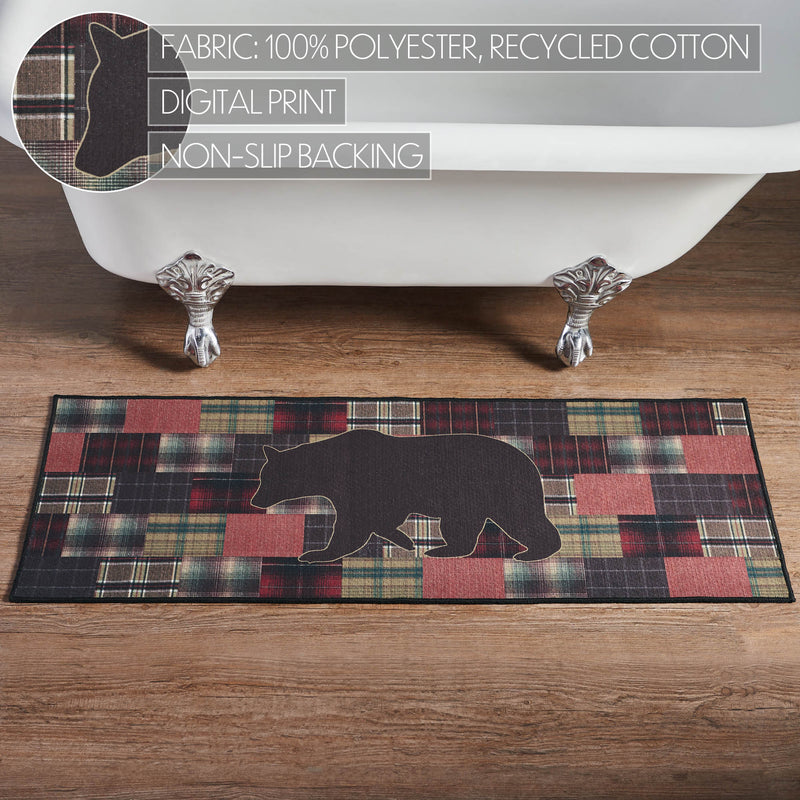 FABRIC: 100% POLYESTER, RECYCLED COTTON

DIGITAL PRINT

NON-SLIP BACKING