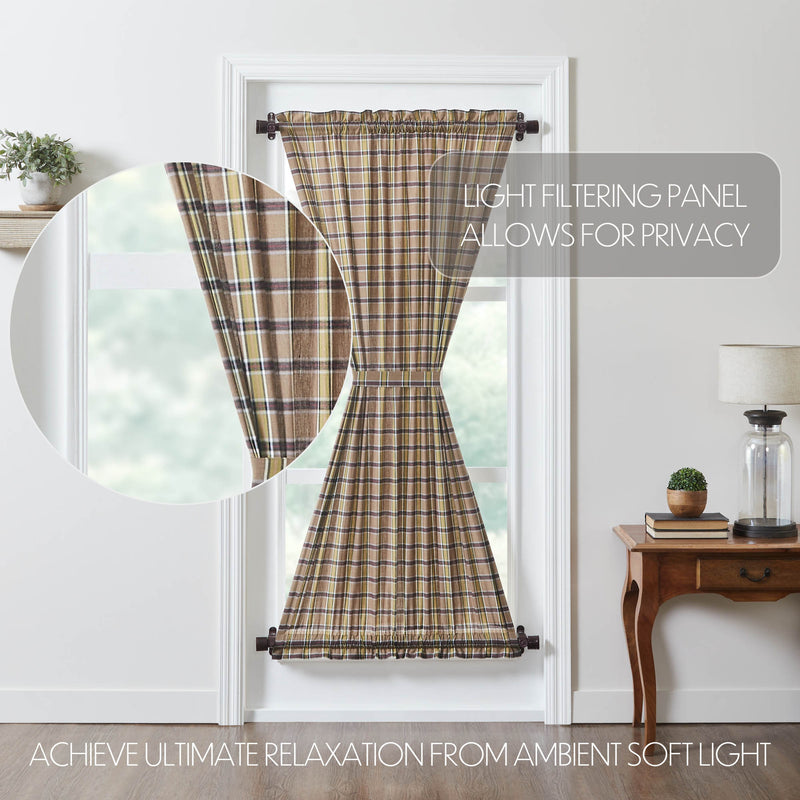 LIGHT FILTERING PANEL ALLOWS FOR PRIVACY

ACHIEVE ULTIMATE RELAXATION FROM AMBIENT SOFT LIGHT