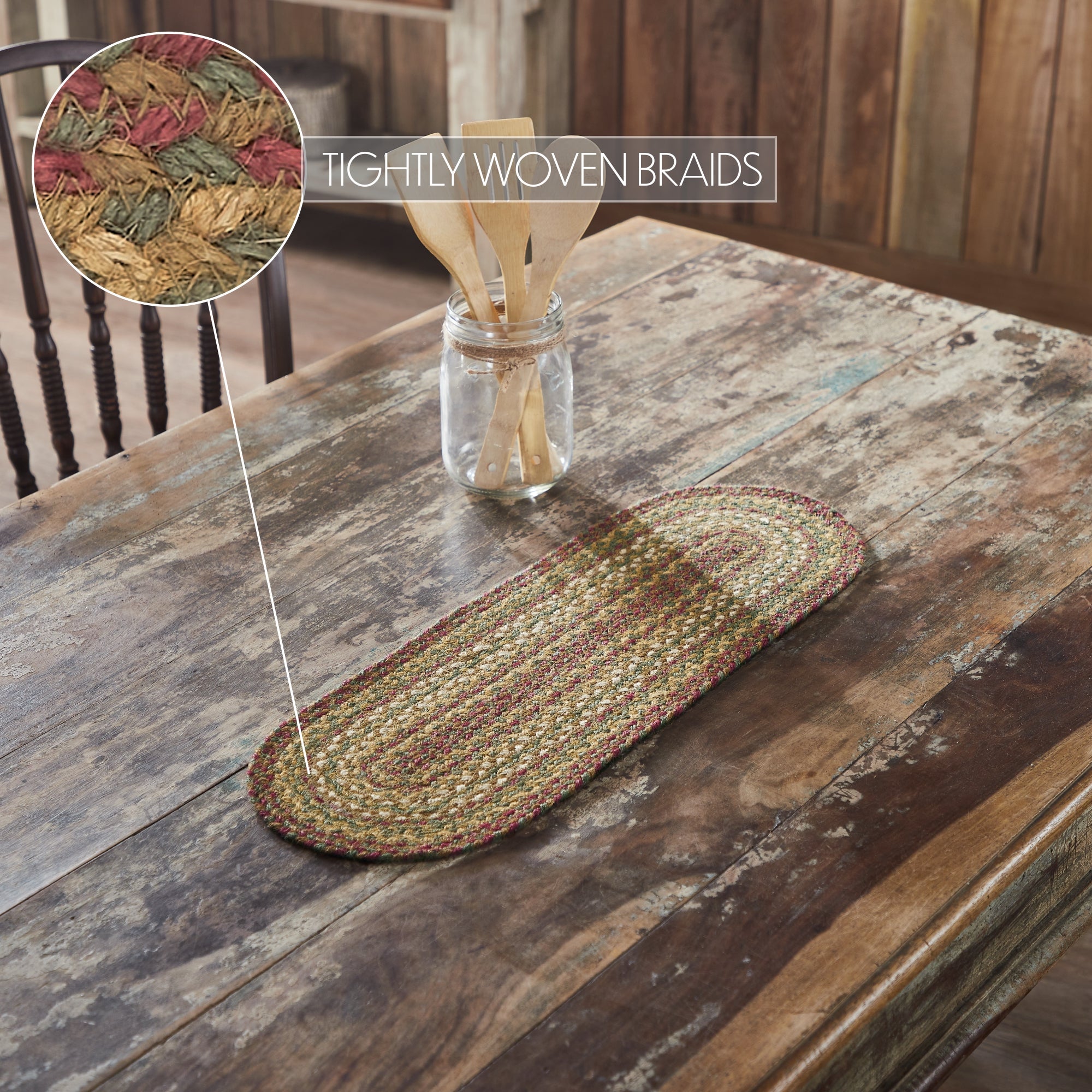 TIGHTLY WOVEN BRAIDS