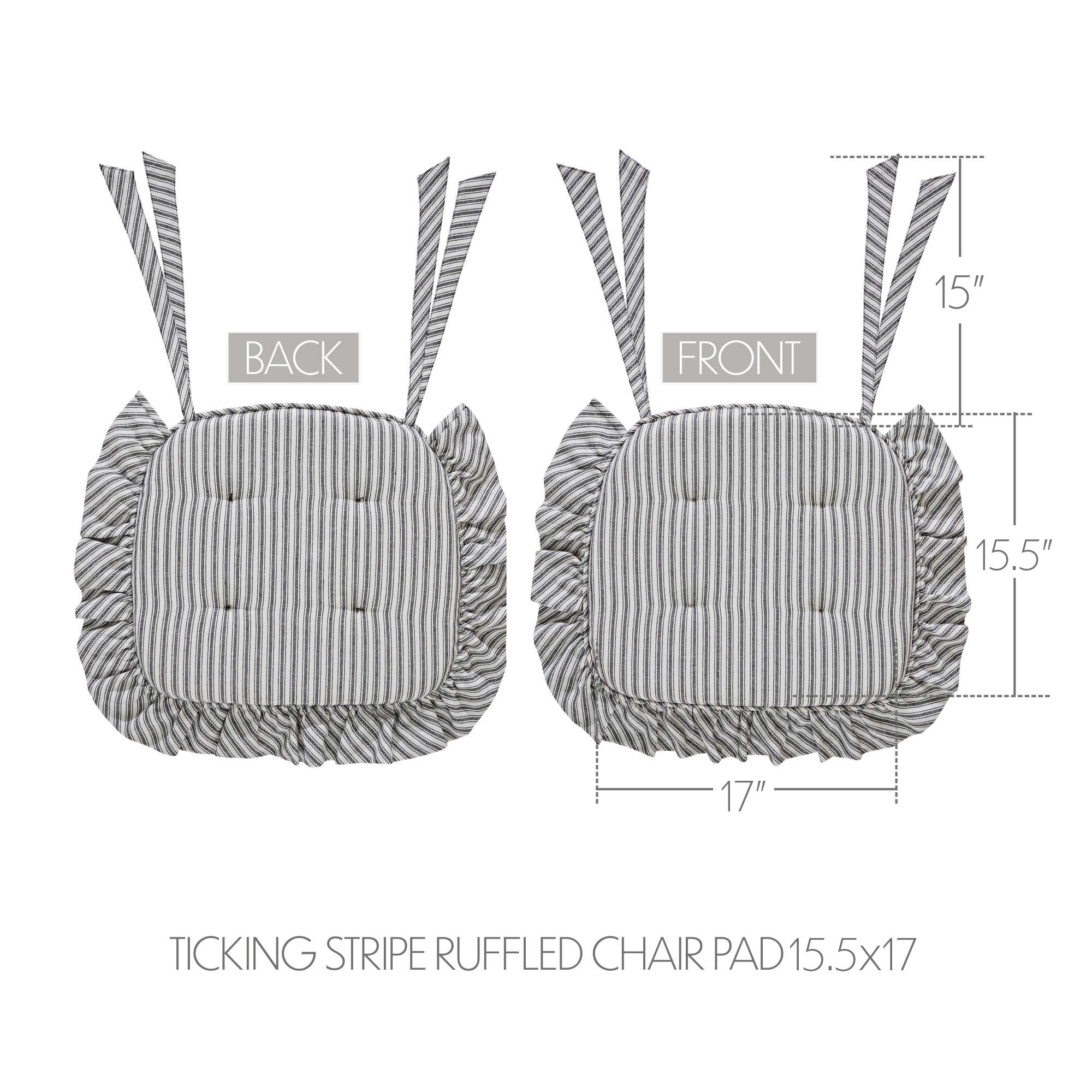 BACK

FRONT

15"

15.5"

17"

TICKING STRIPE RUFFLED CHAIR PAD 15.5x17