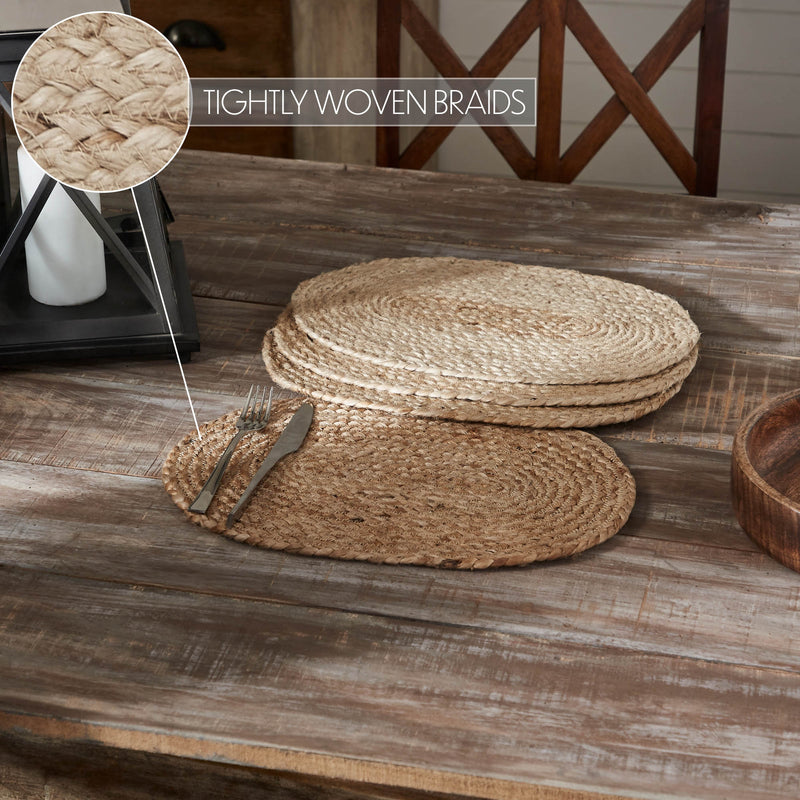 TIGHTLY WOVEN BRAIDS