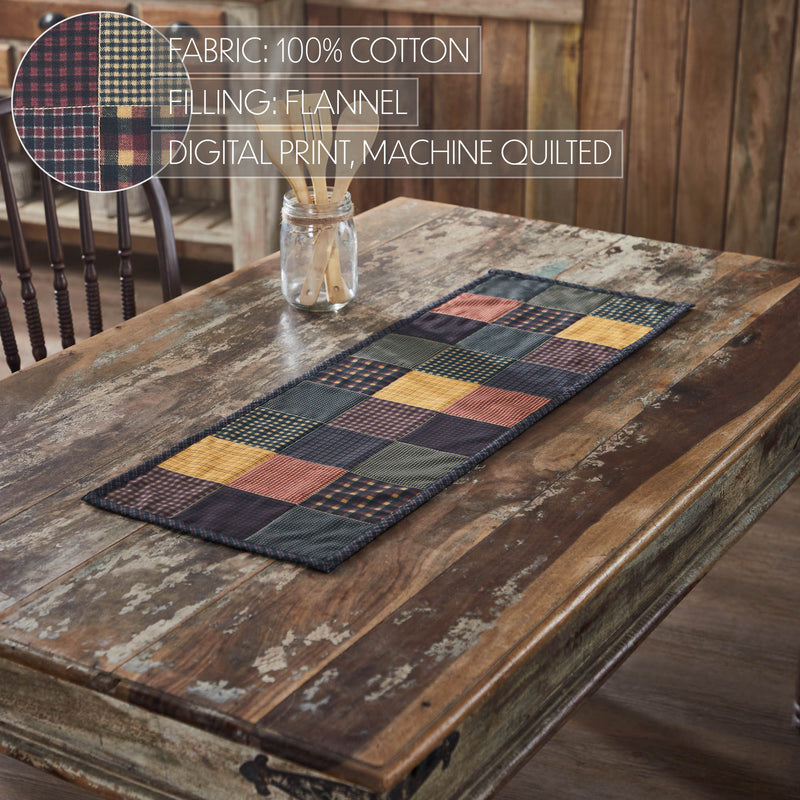 FABRIC: 100% COTTON
FILLING: FLANNEL
DIGITAL PRINT, MACHINE QUILTED