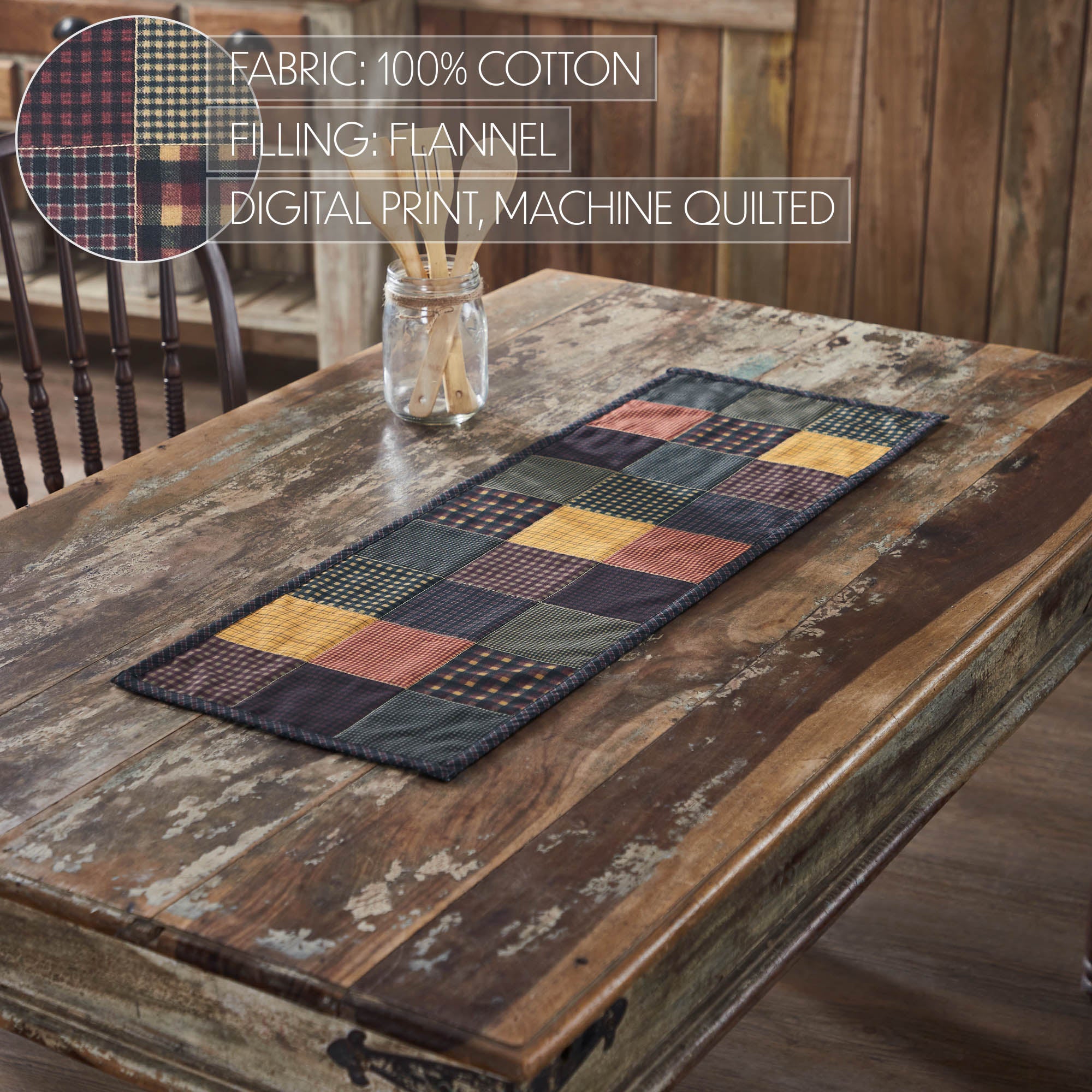 FABRIC: 100% COTTON

FILLING: FLANNEL

DIGITAL PRINT, MACHINE QUILTED