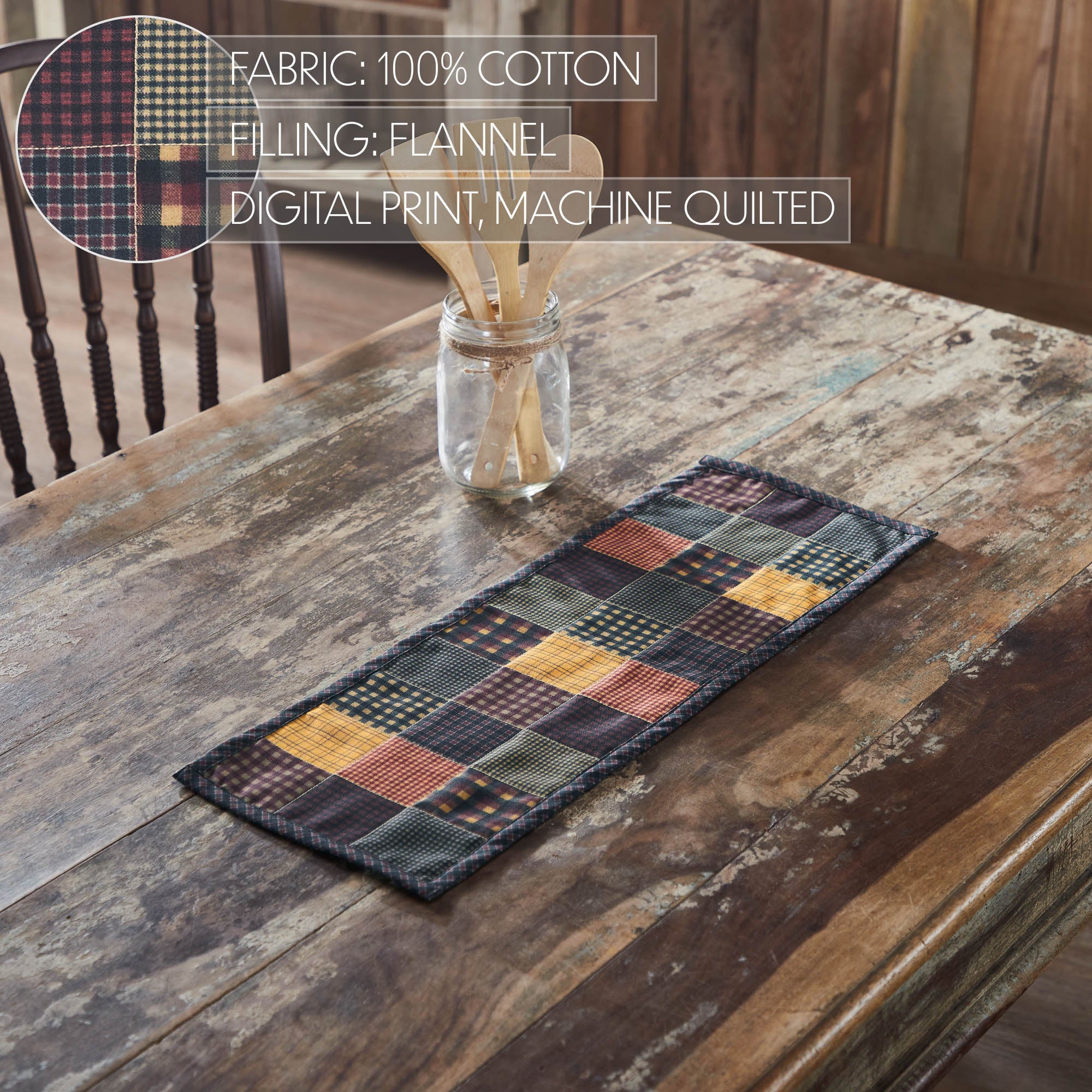 FABRIC: 100% COTTON

FILLING: FLANNEL

DIGITAL PRINT, MACHINE QUILTED