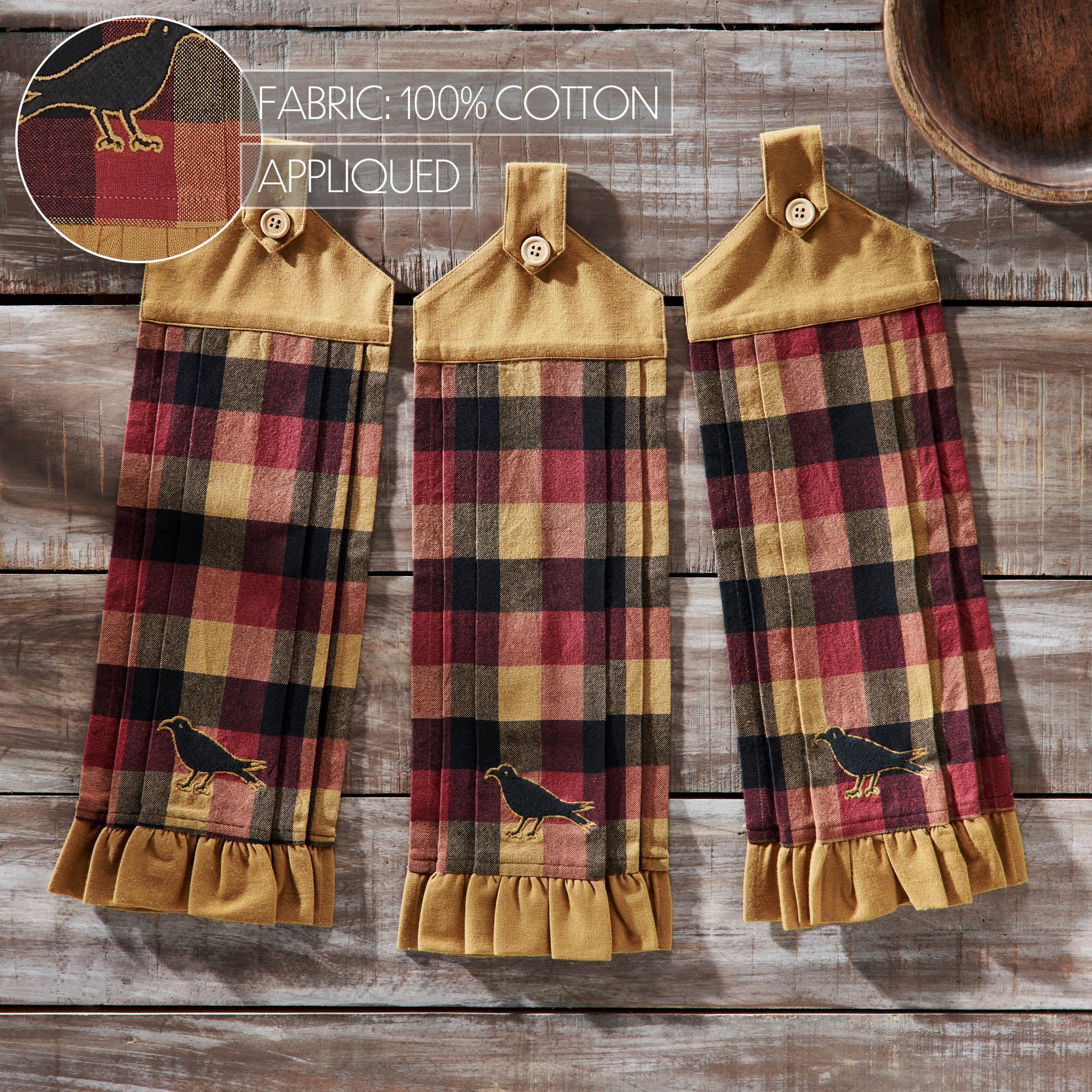 FABRIC: 100% COTTON

APPLIQUED