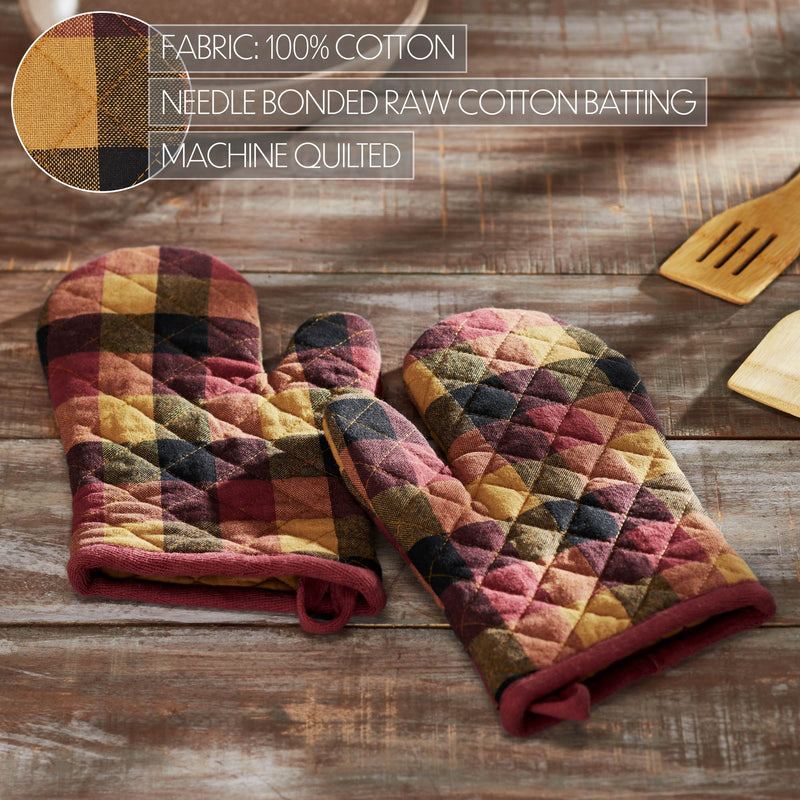 FABRIC: 100% COTTON
NEEDLE BONDED RAW COTTON BATTING
MACHINE QUILTED