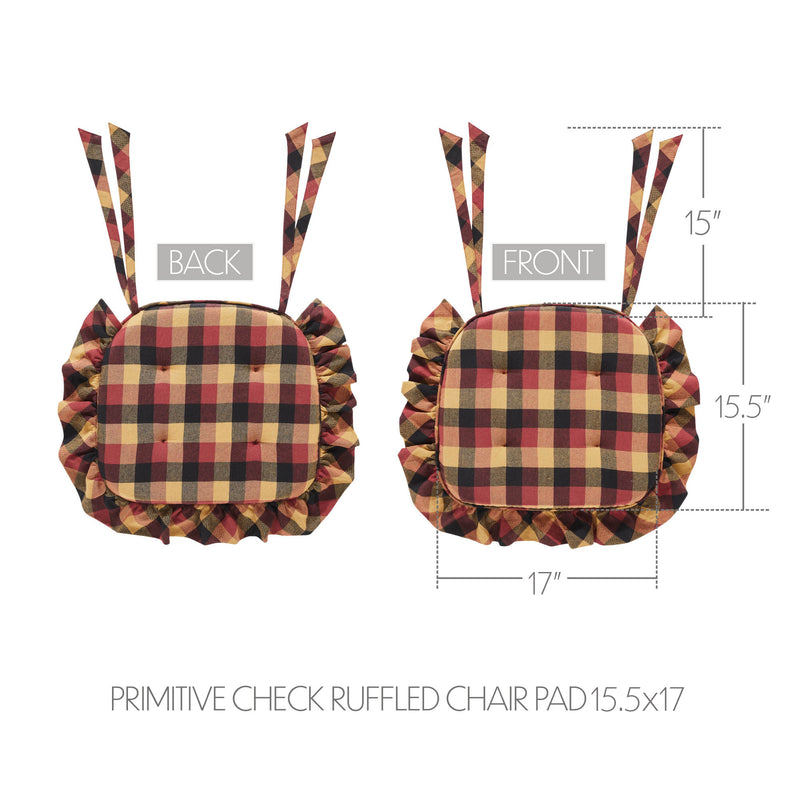 BACK

FRONT

15"

15.5"

17"

PRIMITIVE CHECK RUFFLED CHAIR PAD 15.5x17