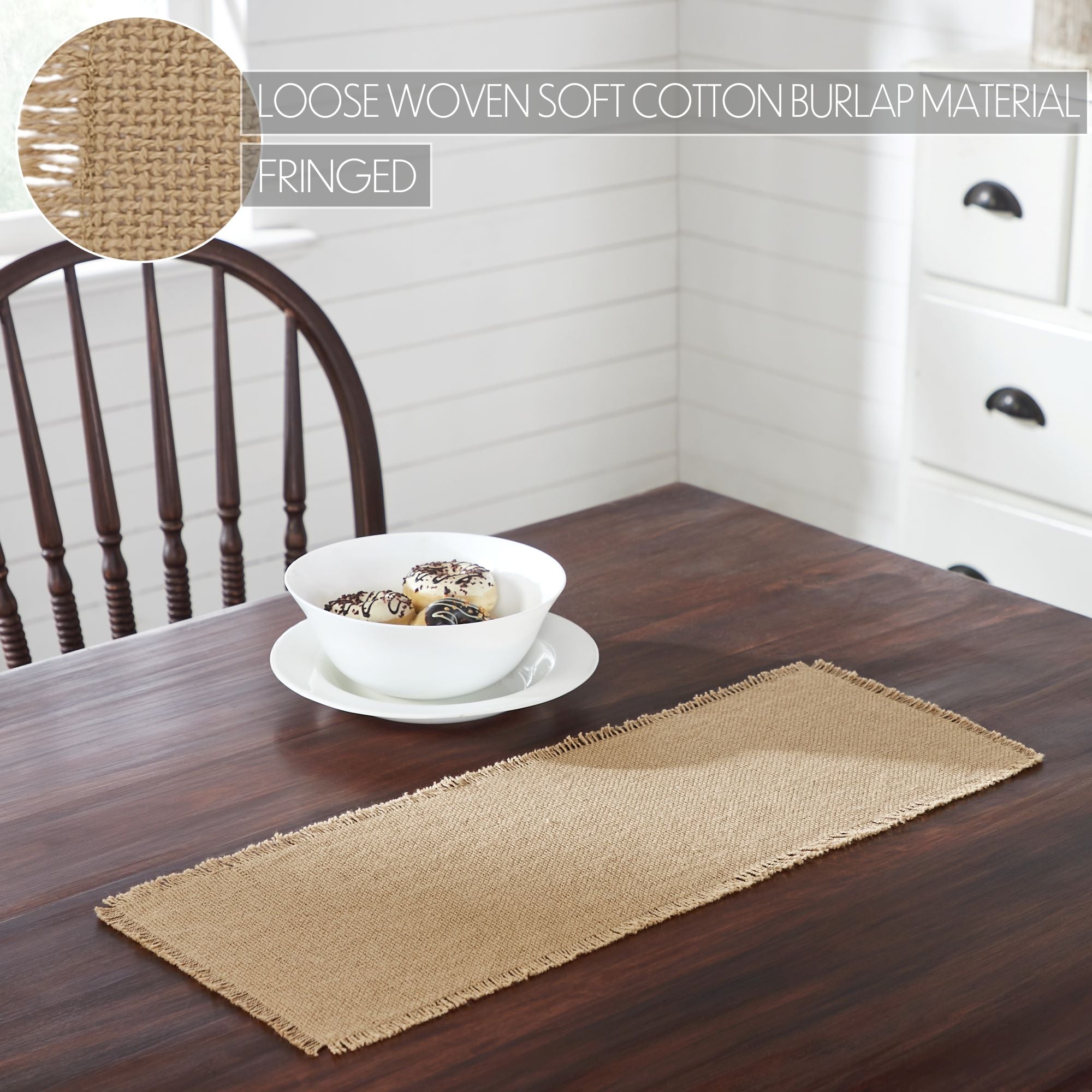 LOOSE WOVEN SOFT COTTON BURLAP MATERIAL

FRINGED