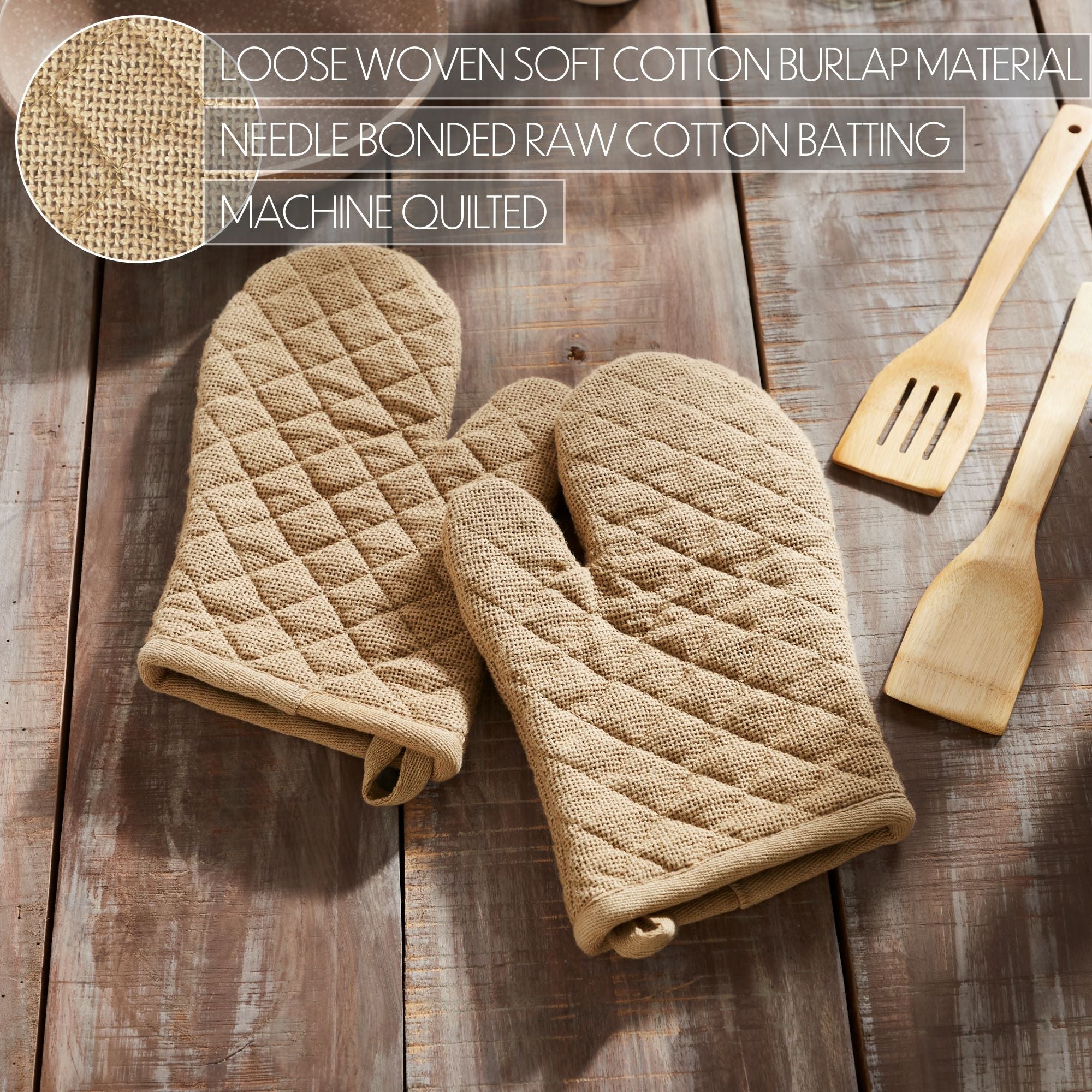 LOOSE WOVEN SOFT COTTON BURLAP MATERIAL

NEEDLE BONDED RAW COTTON BATTING

MACHINE QUILTED