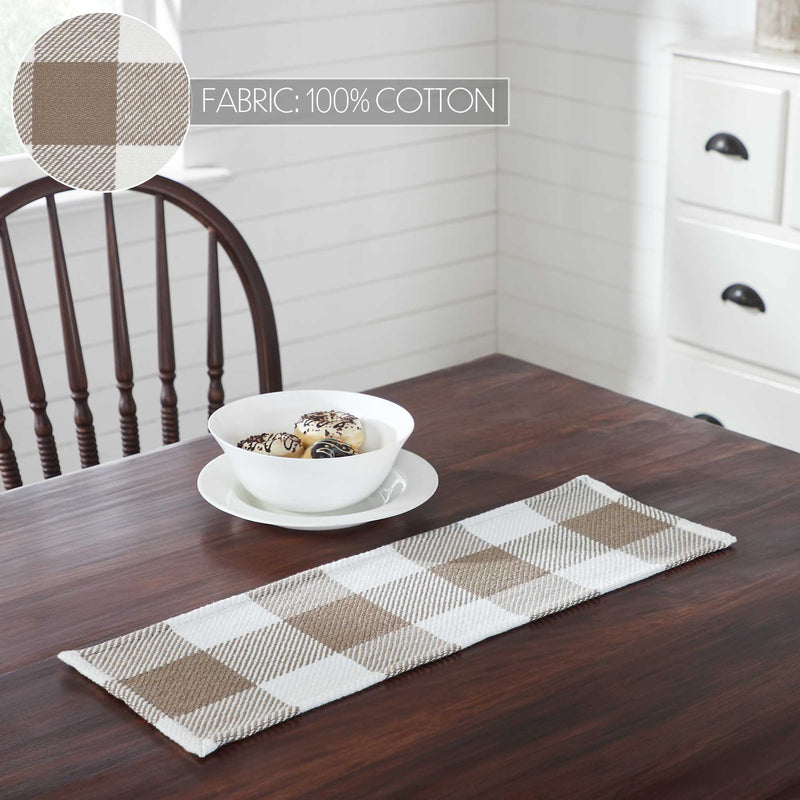 FABRIC: 100% COTTON