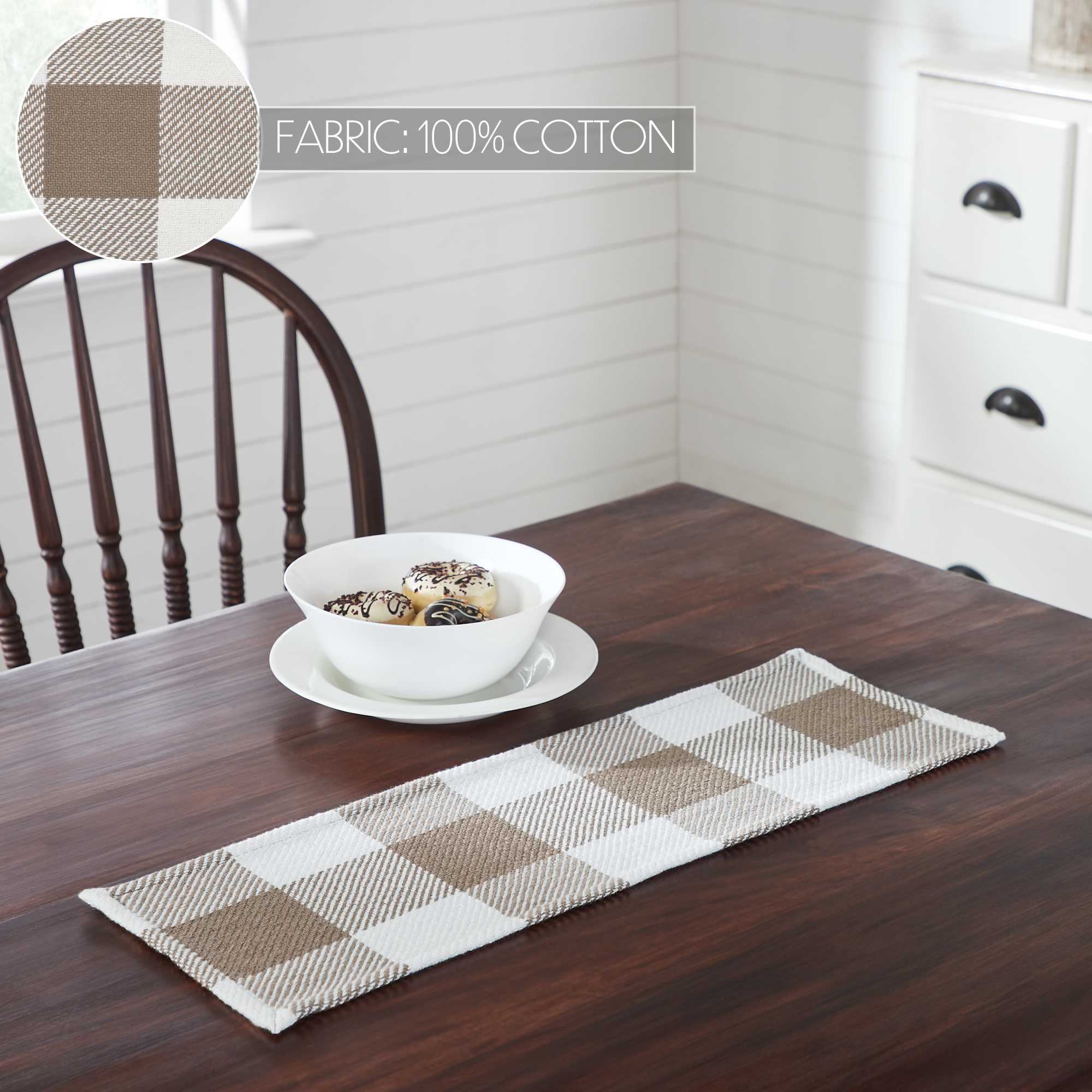 FABRIC: 100% COTTON