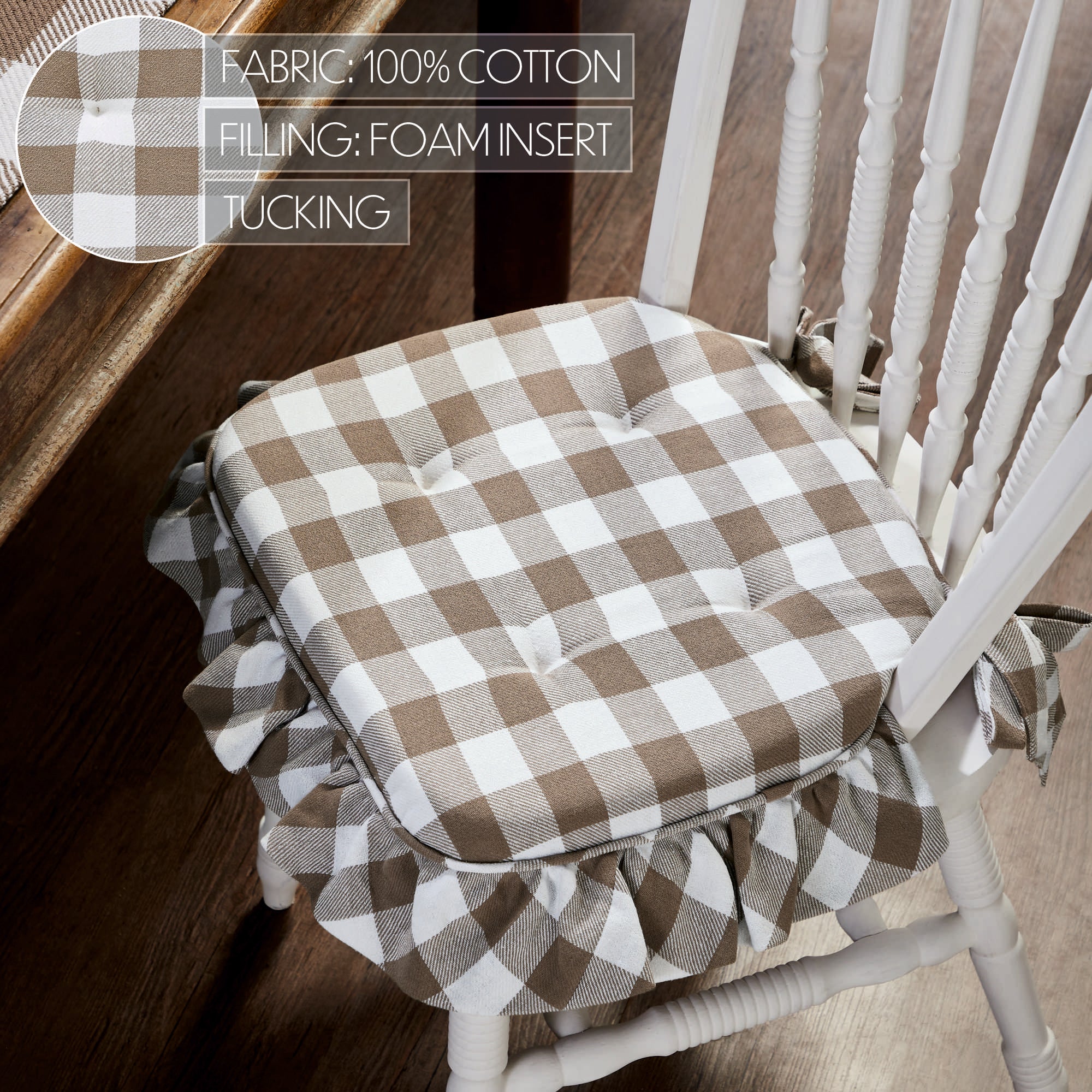 FABRIC: 100% COTTON

FILLING: FOAM INSERT

TUCKING