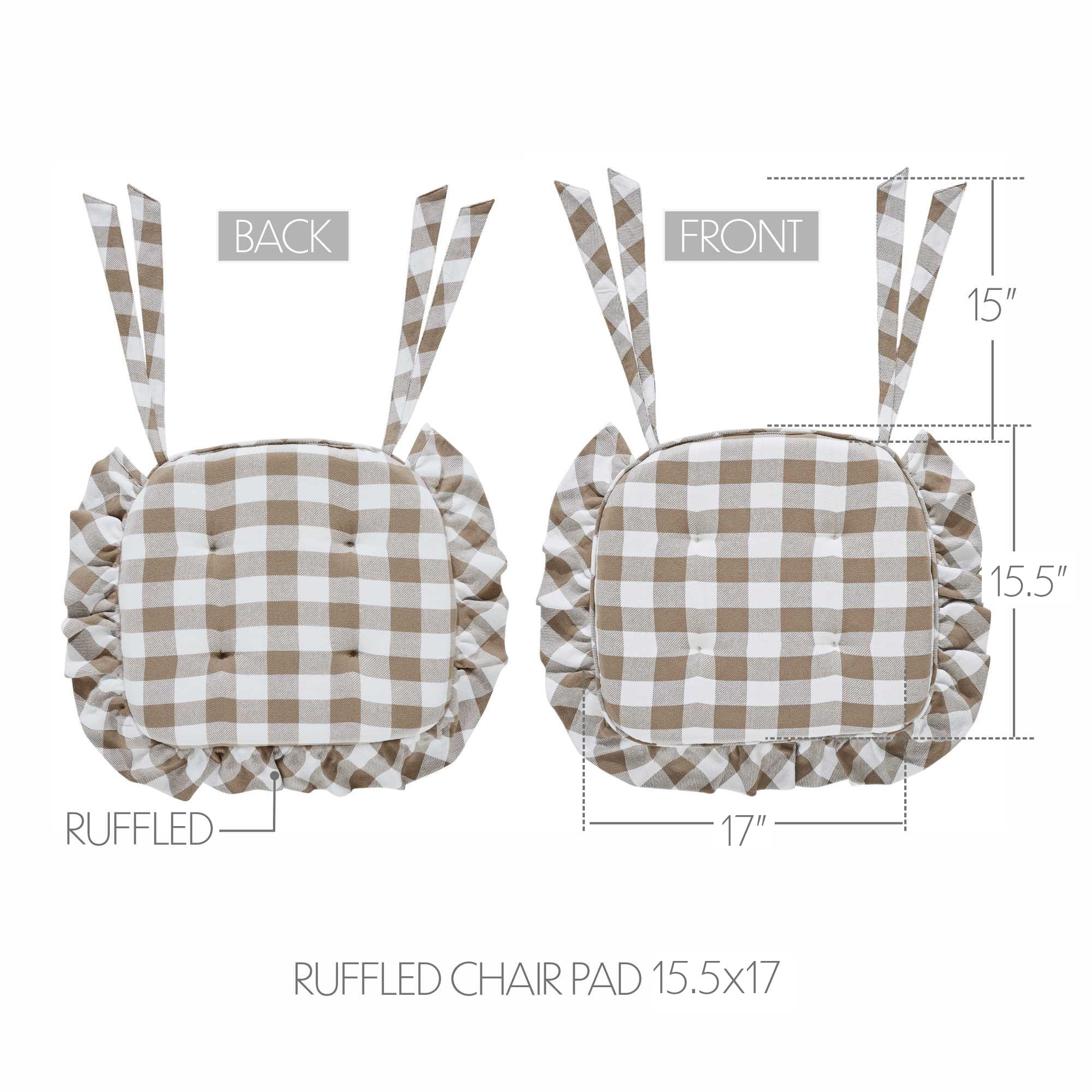 BACK

FRONT

15"

15.5"

RUFFLED

17"

RUFFLED CHAIR PAD 15.5x17