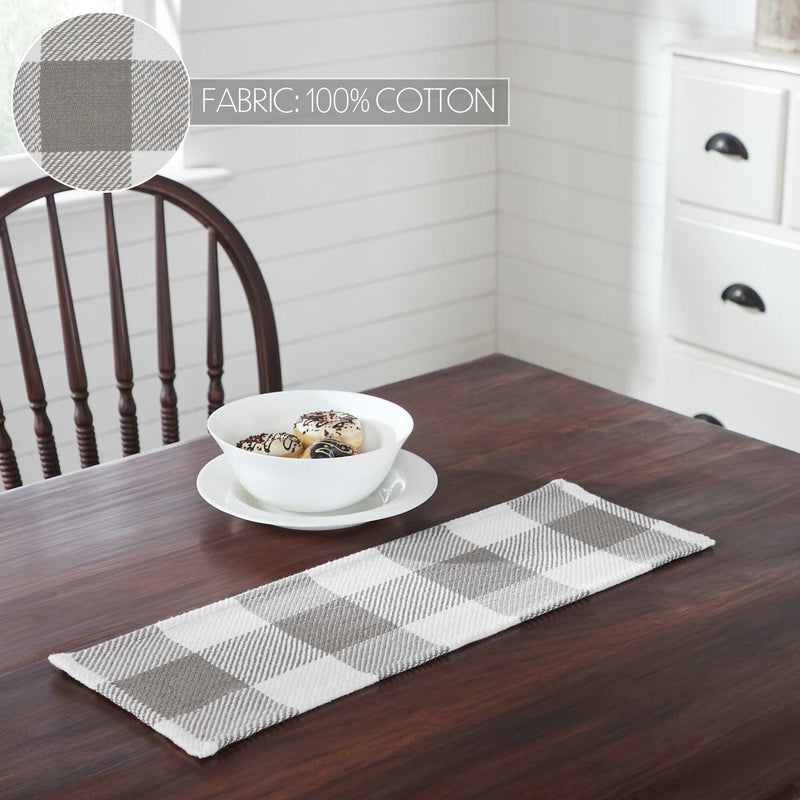 FABRIC: 100% COTTON