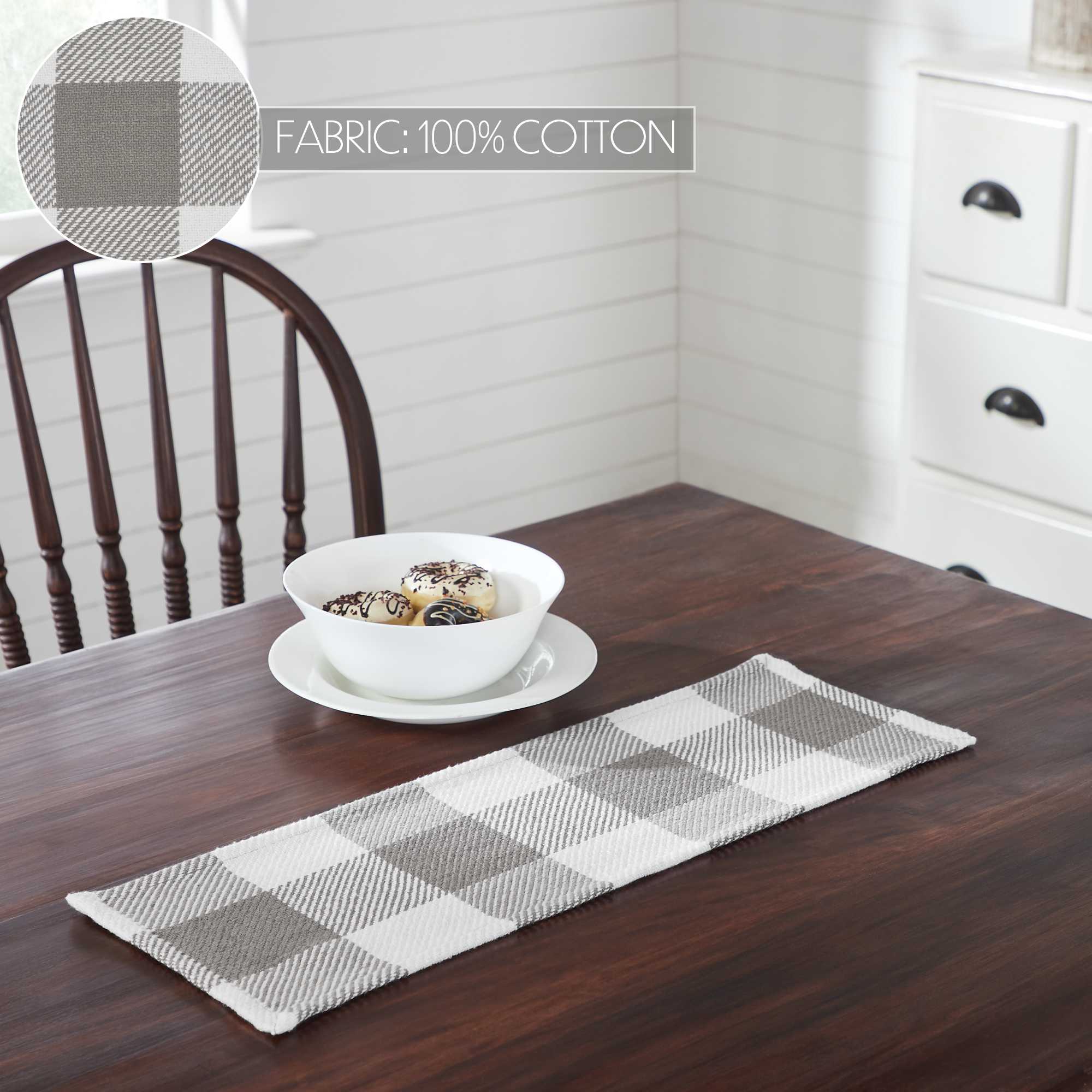 FABRIC: 100% COTTON