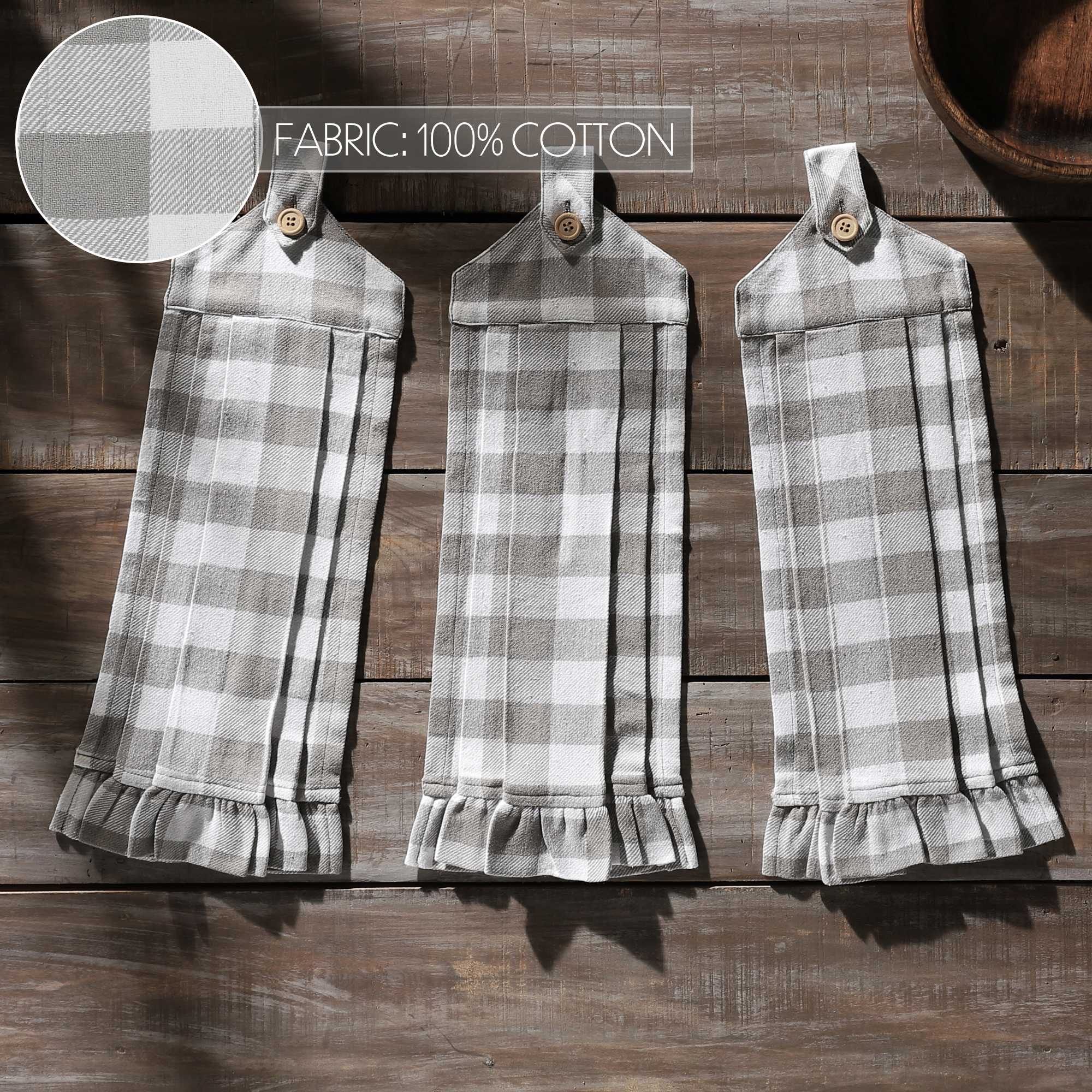 FABRIC: 100% COTTON