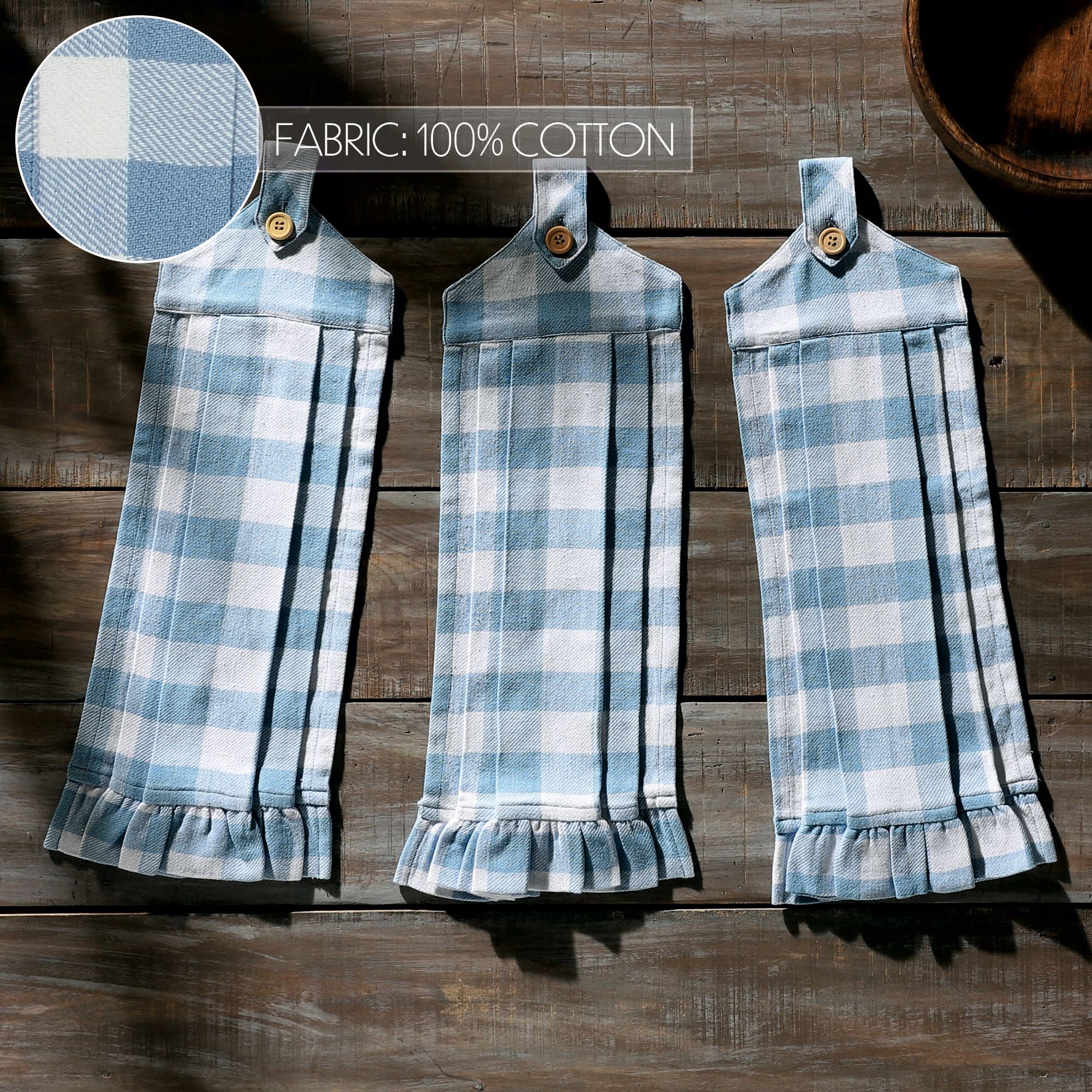 FABRIC: 100% COTTON