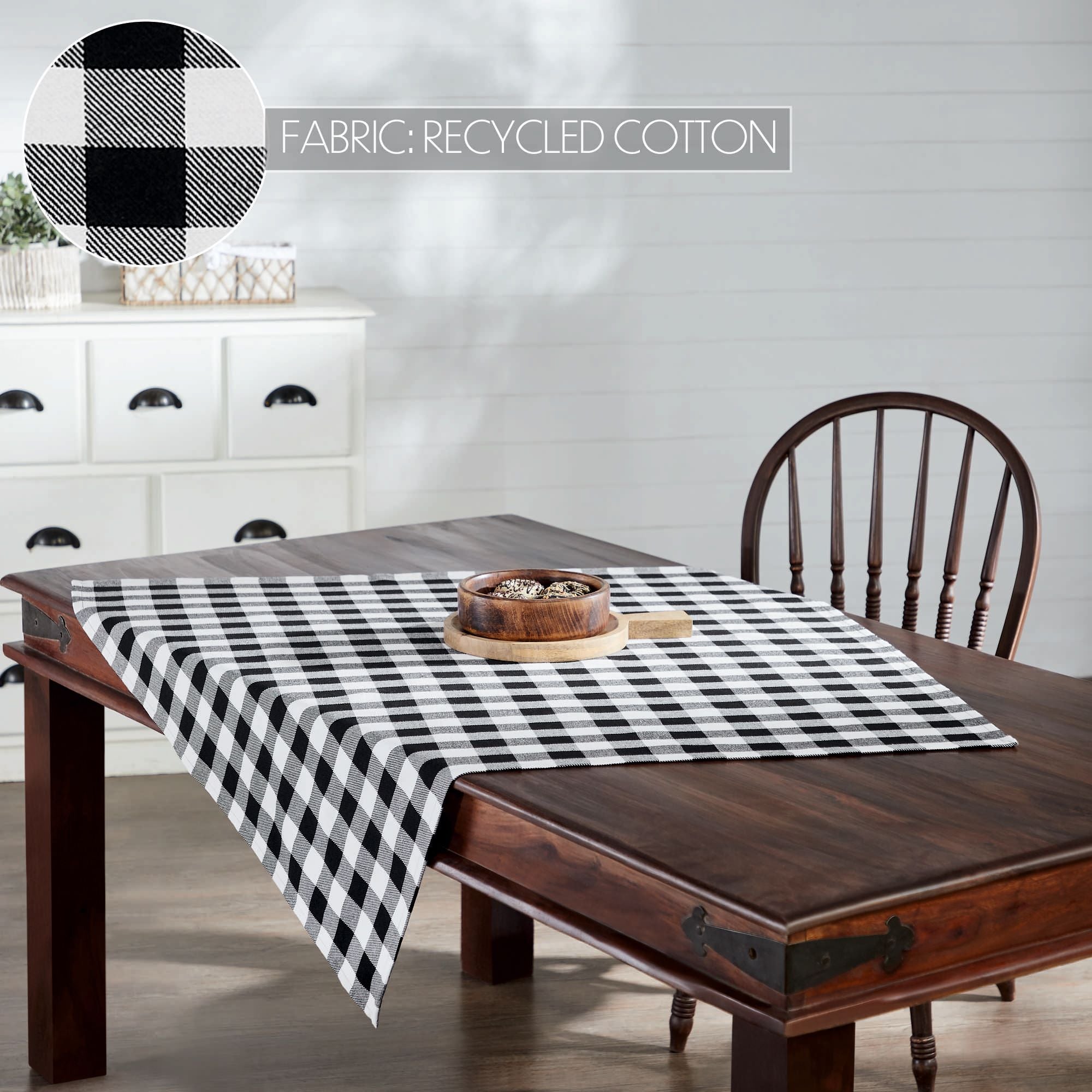 FABRIC: RECYCLED COTTON