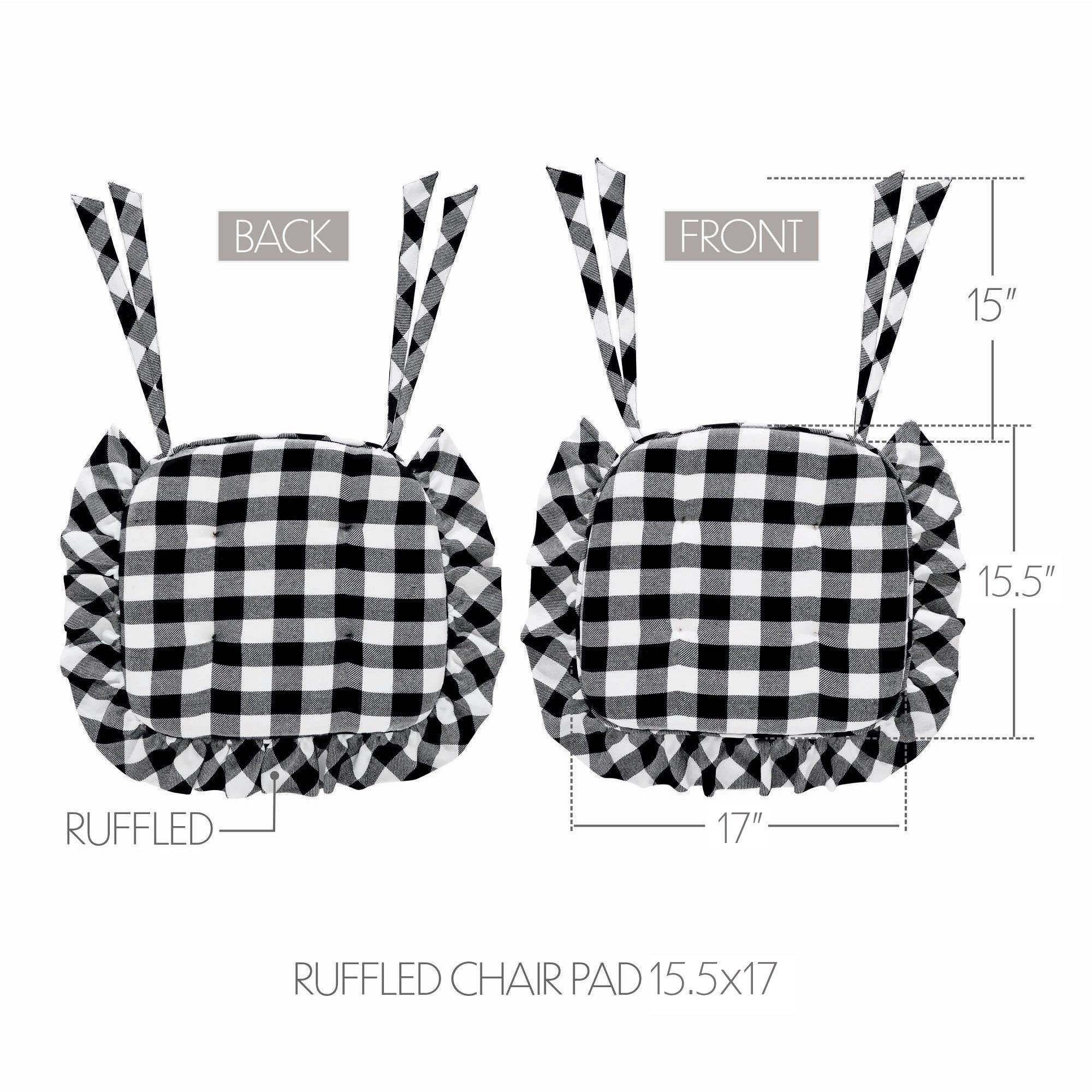 BACK

FRONT

15"

15.5"

RUFFLED

17"

RUFFLED CHAIR PAD 15.5x17