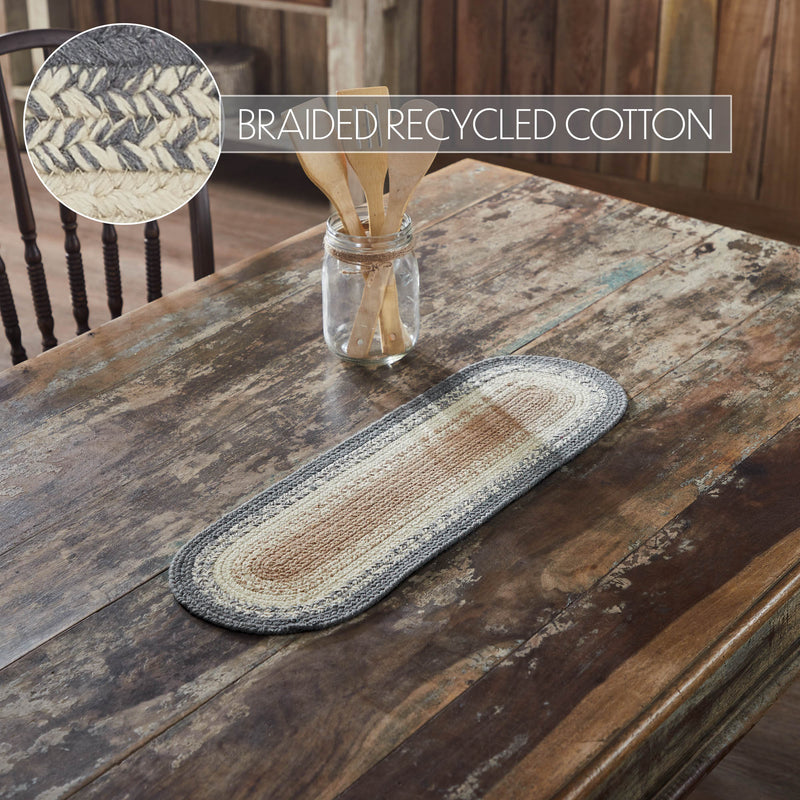 BRAIDED RECYCLED COTTON