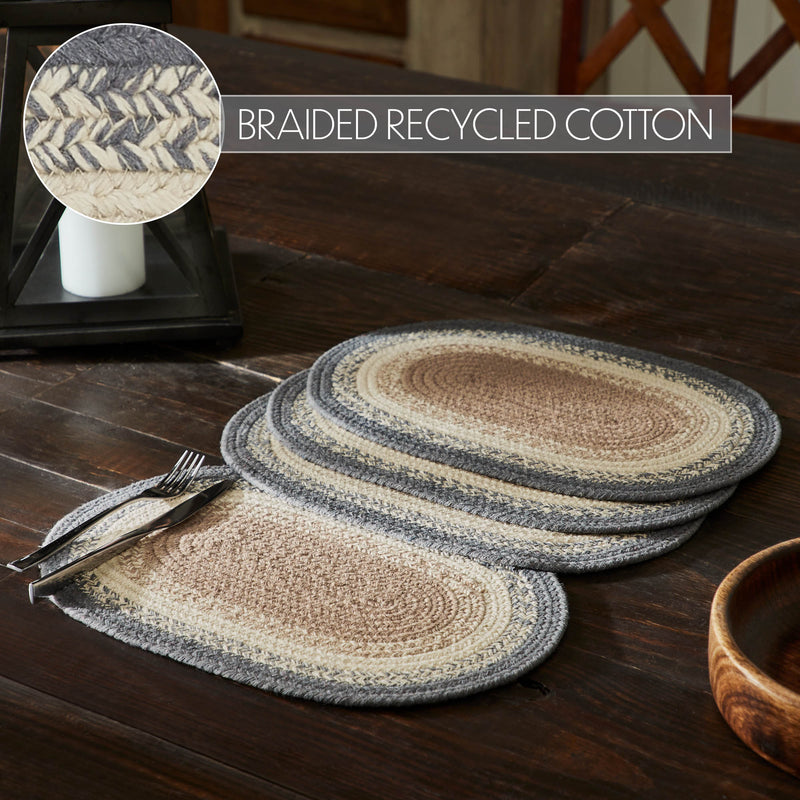 BRAIDED RECYCLED COTTON