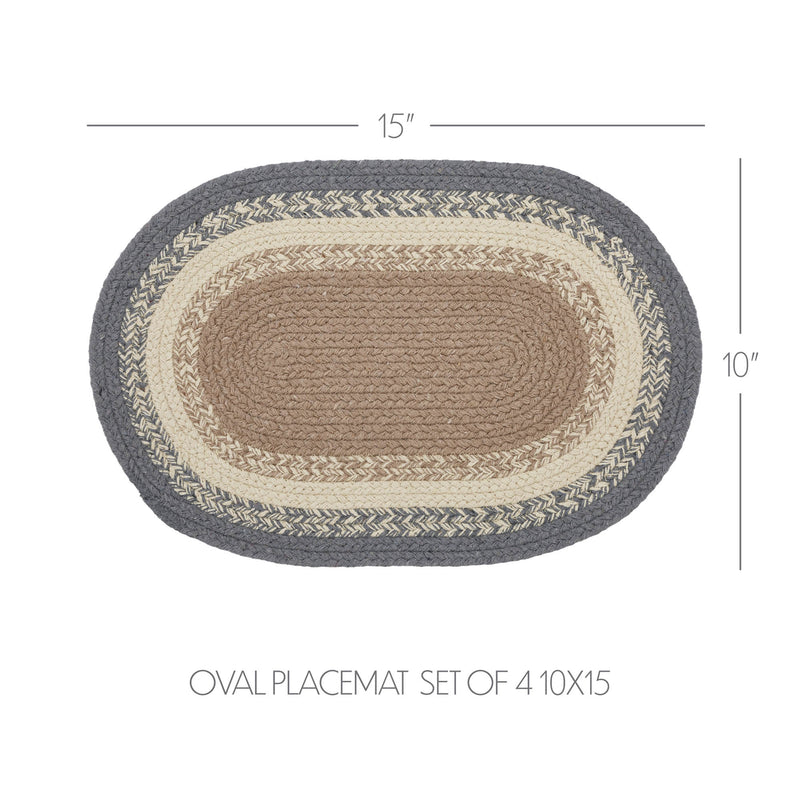 15"

10"

OVAL PLACEMAT SET OF 4 10X15